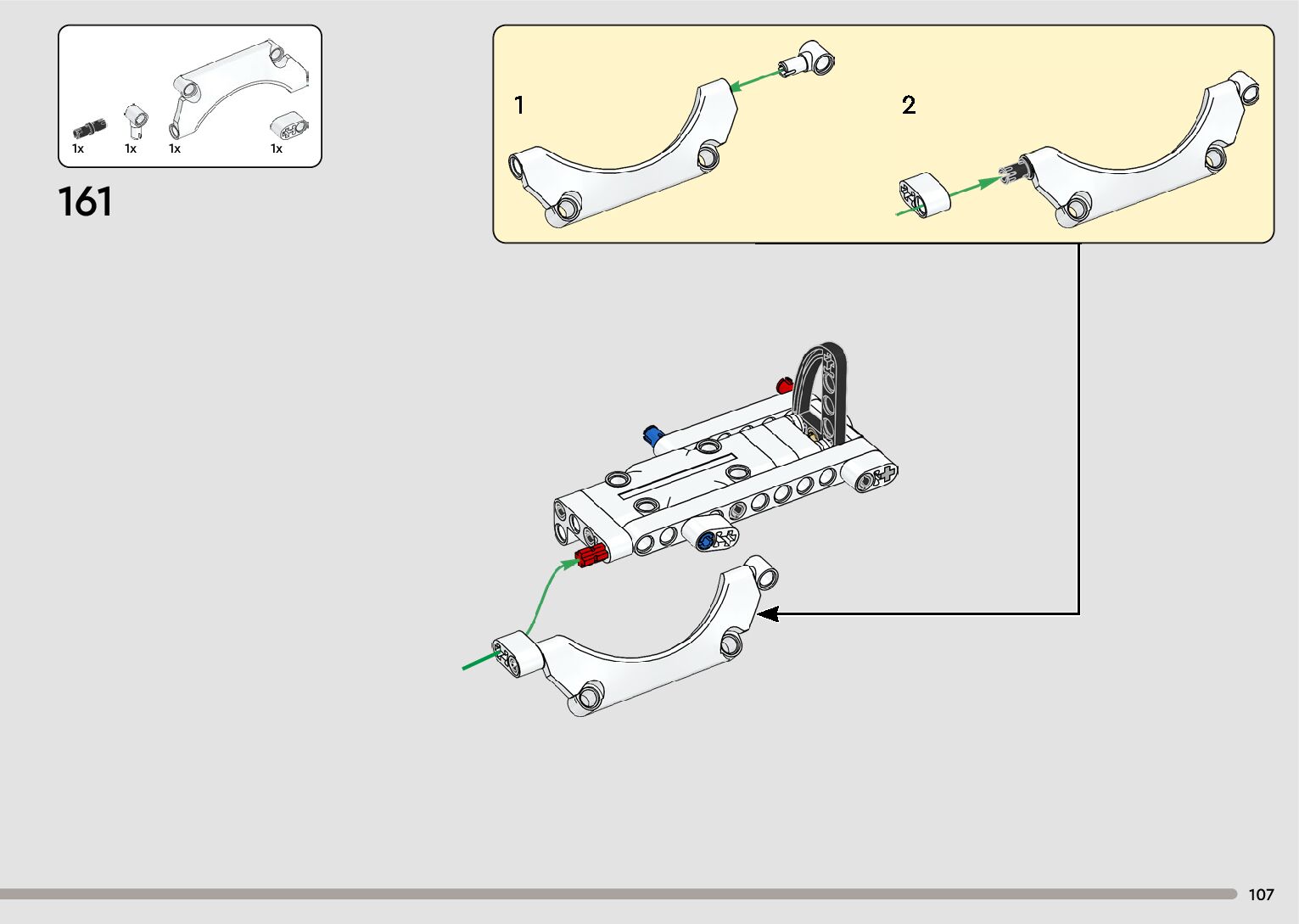 1x 1x 1x 1x

161

1

2

107