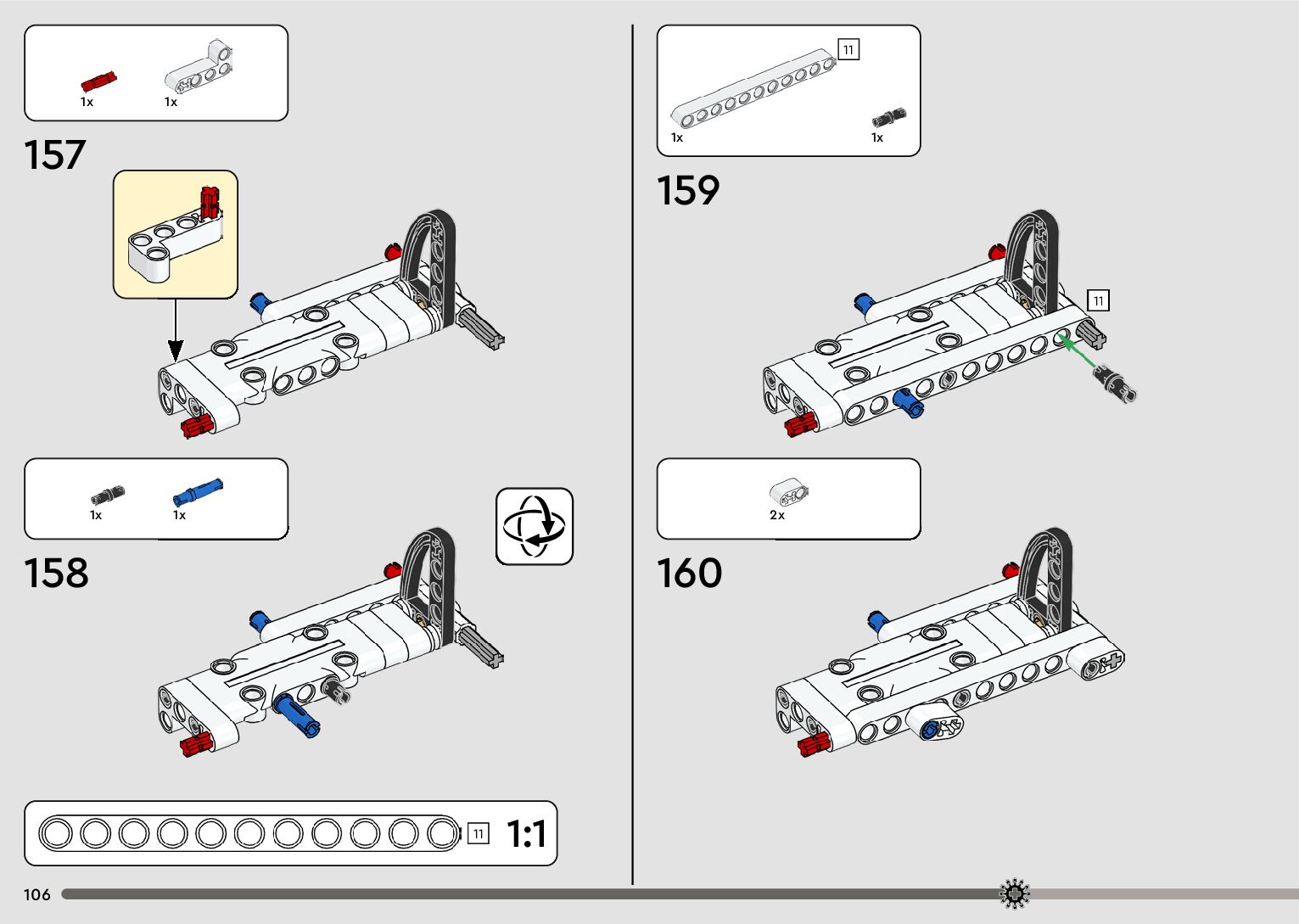 1x 1x

157

1x 1x

158

11 1:1

106

11

1x 1x

159

11

2x

160