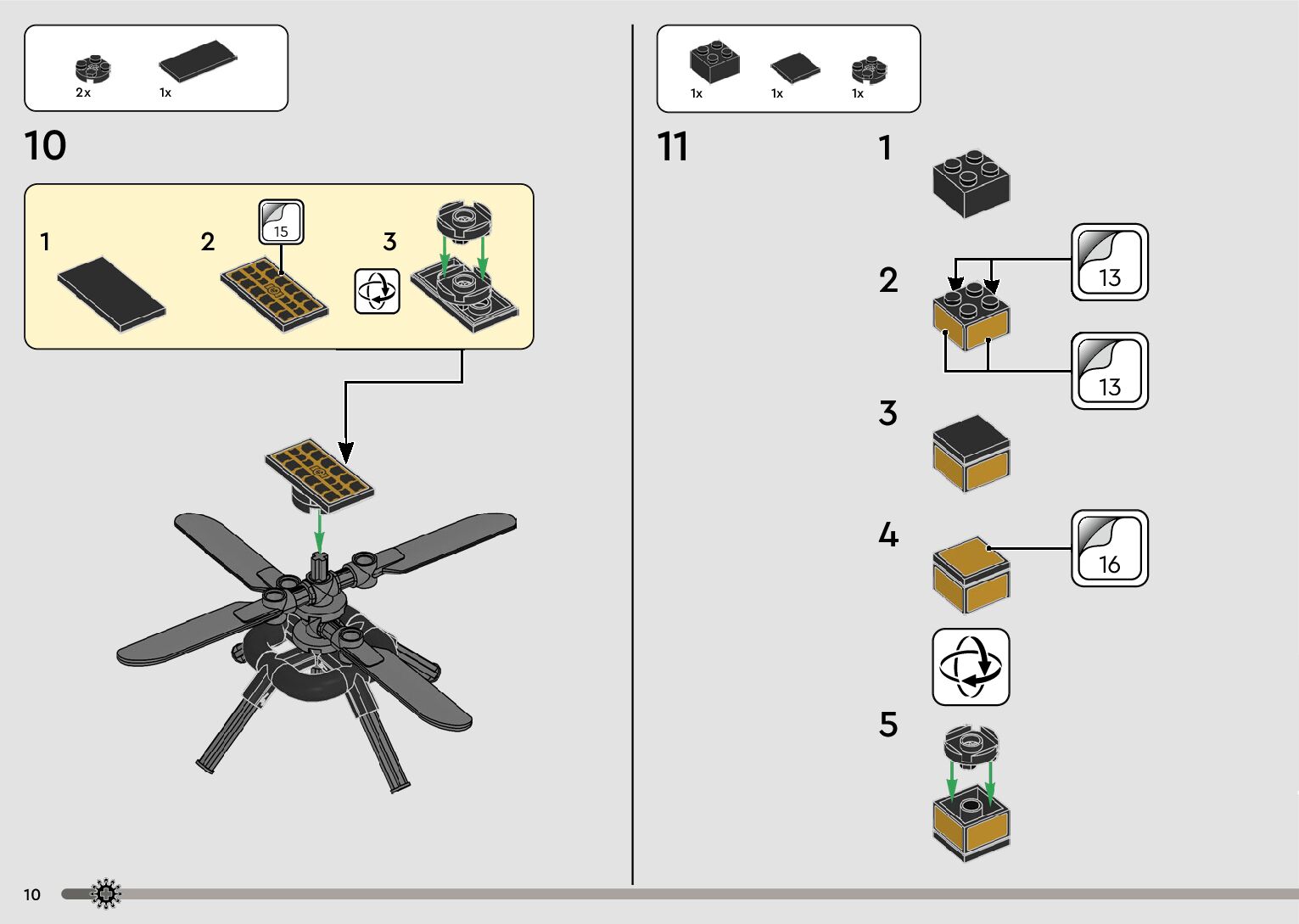 2x 1x

10

1

2

15

3

1x 1x 1x

11

1

2

13

13

3

4

16

5

10