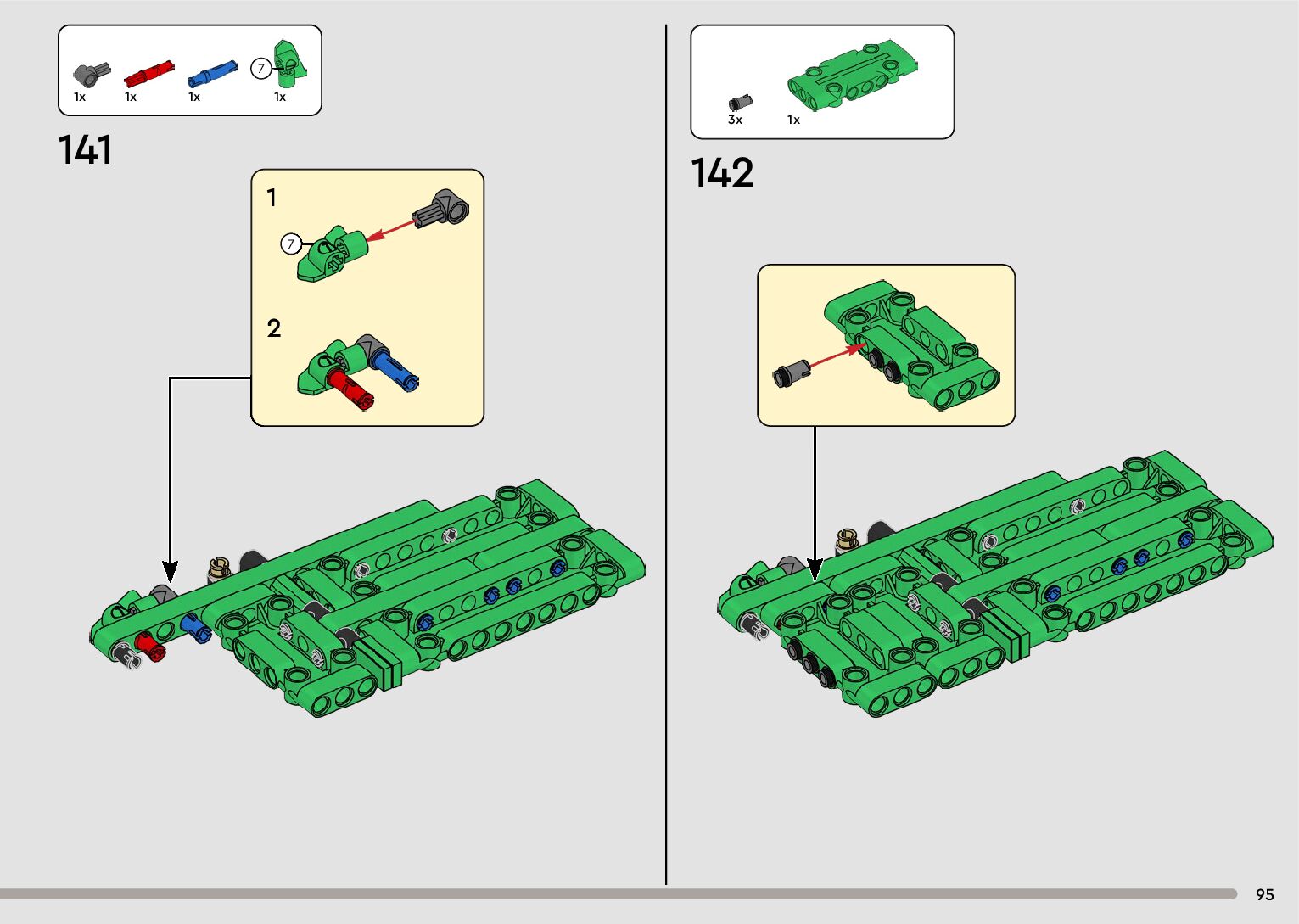 1x 1x 1x 7 1x

141

1

7

2

3x 1x

142

95