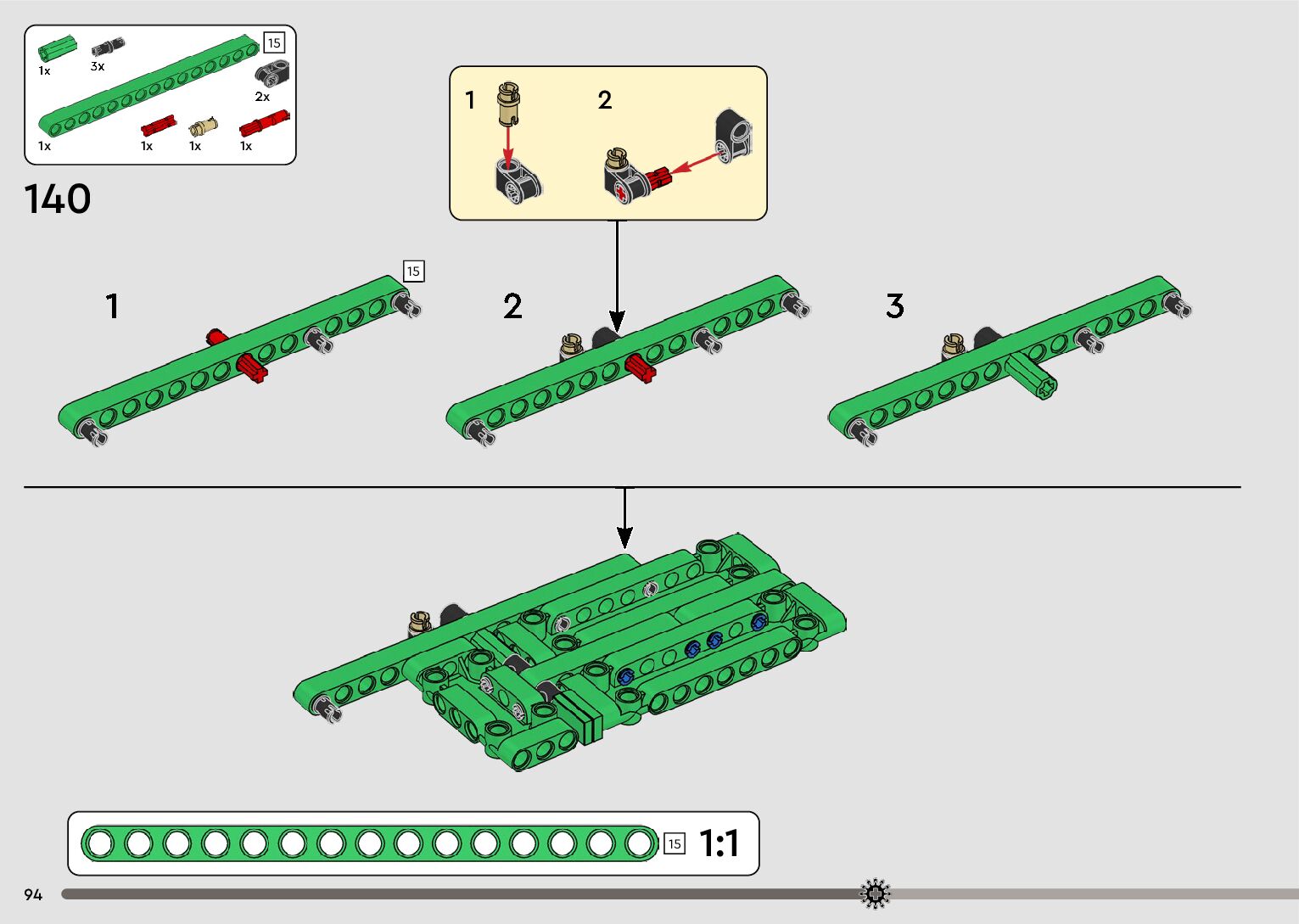 1x
3x
15
2x
1x
1x
1x
1x

140

1
2

1
15
2
3

15
1:1

94