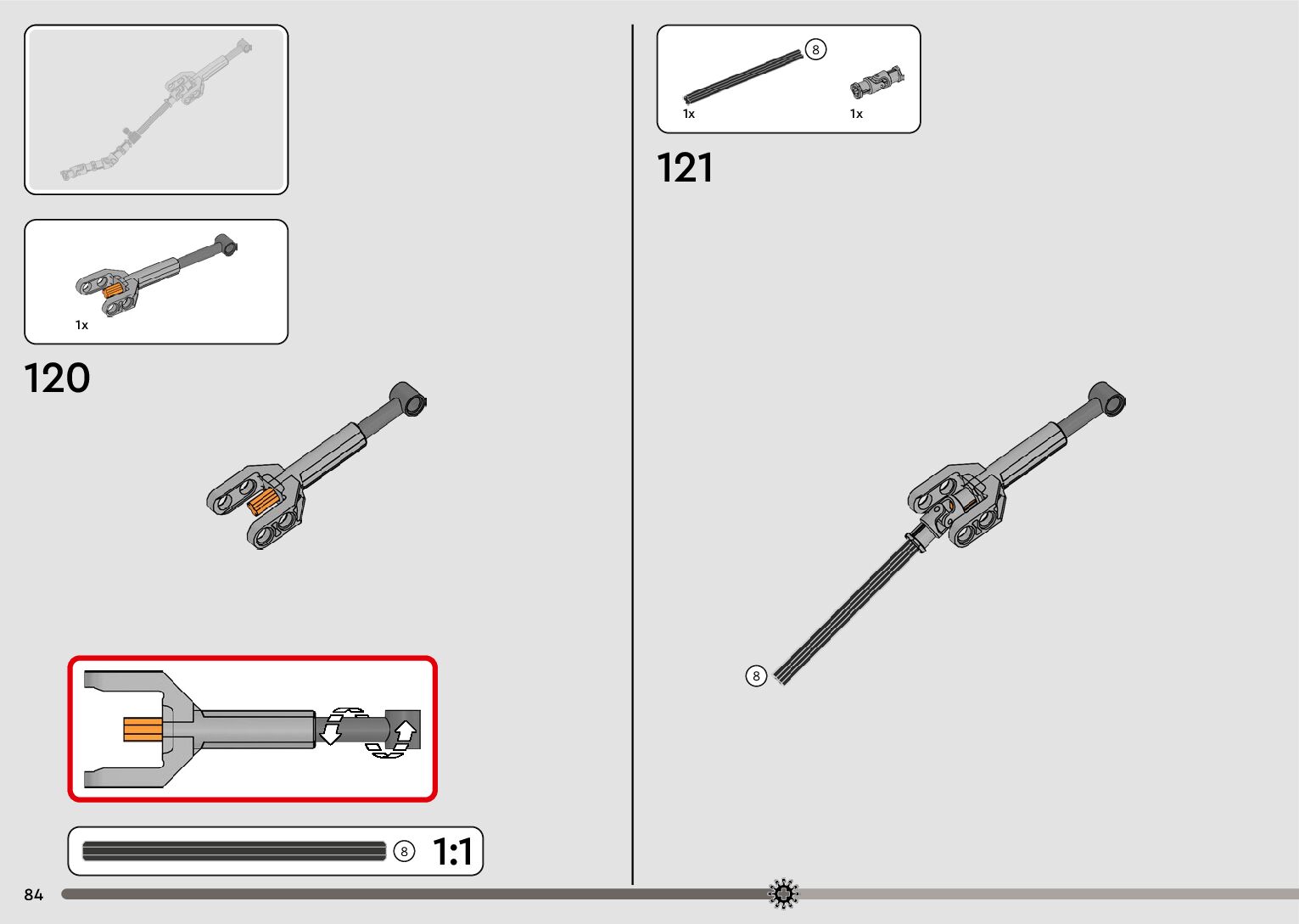 1x

120

8

1:1

84

8

1x

1x

121

8