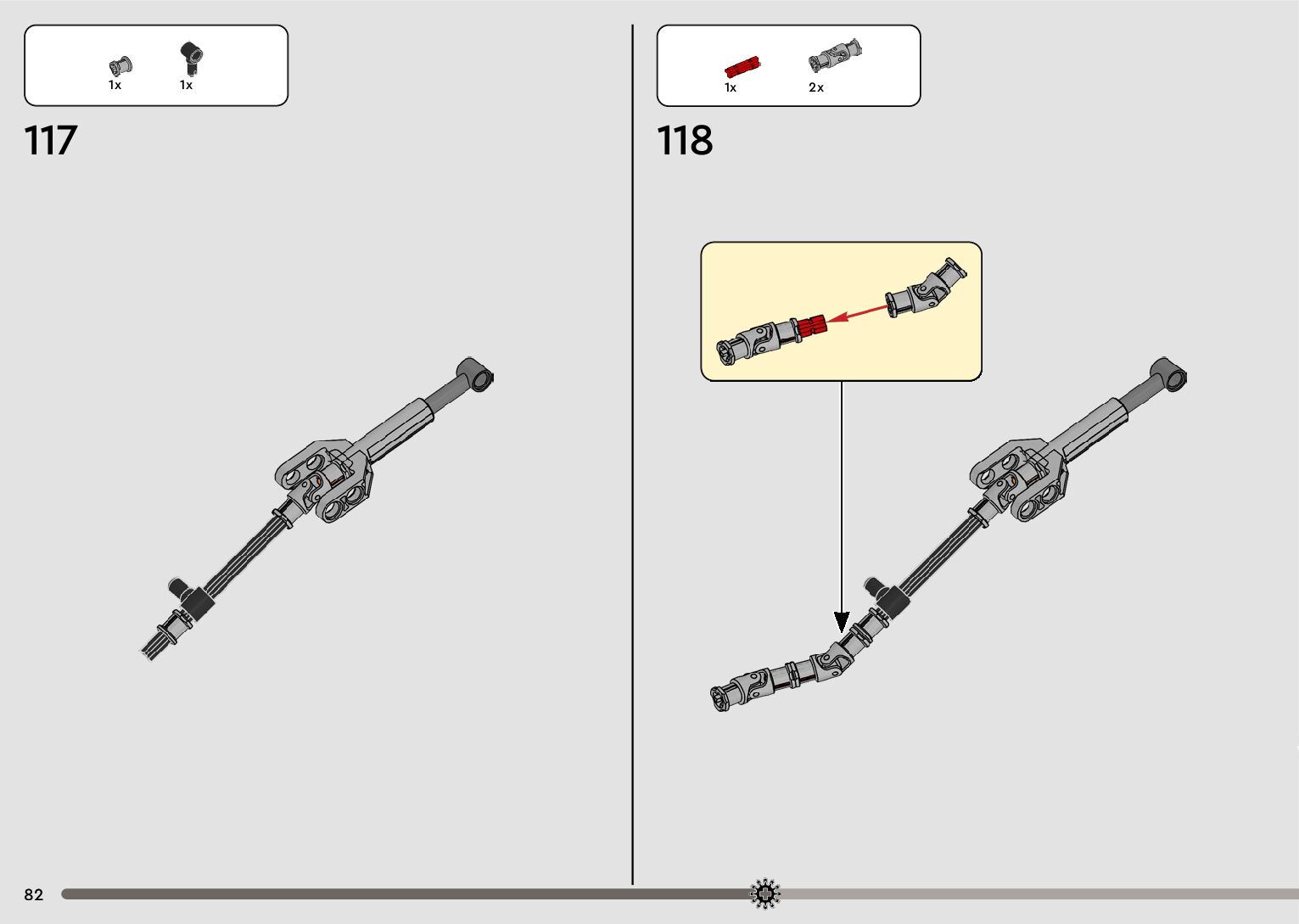 1x 1x

117

1x 2x

118

82