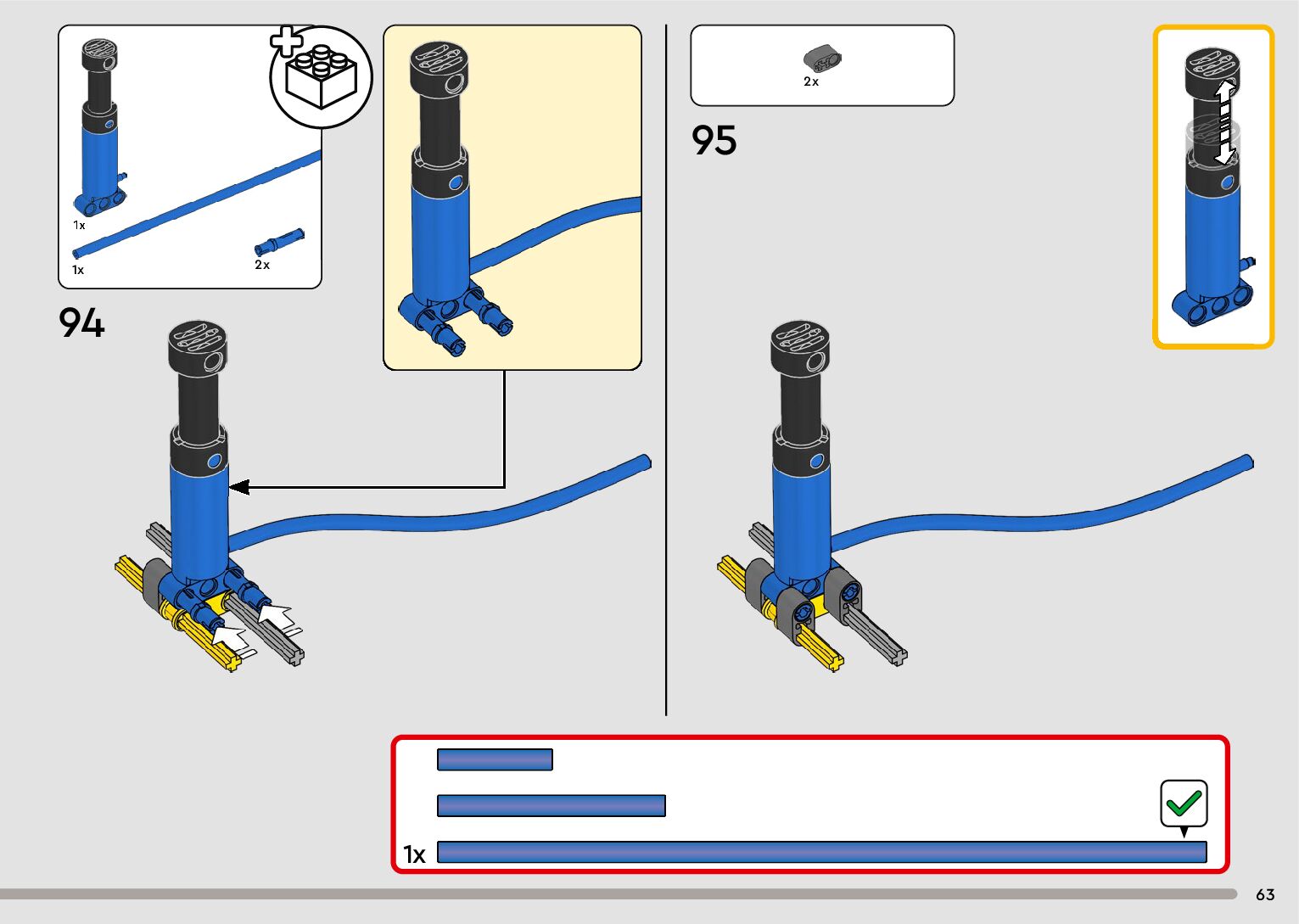 1x

1x

2x

94

2x

95

1x

63