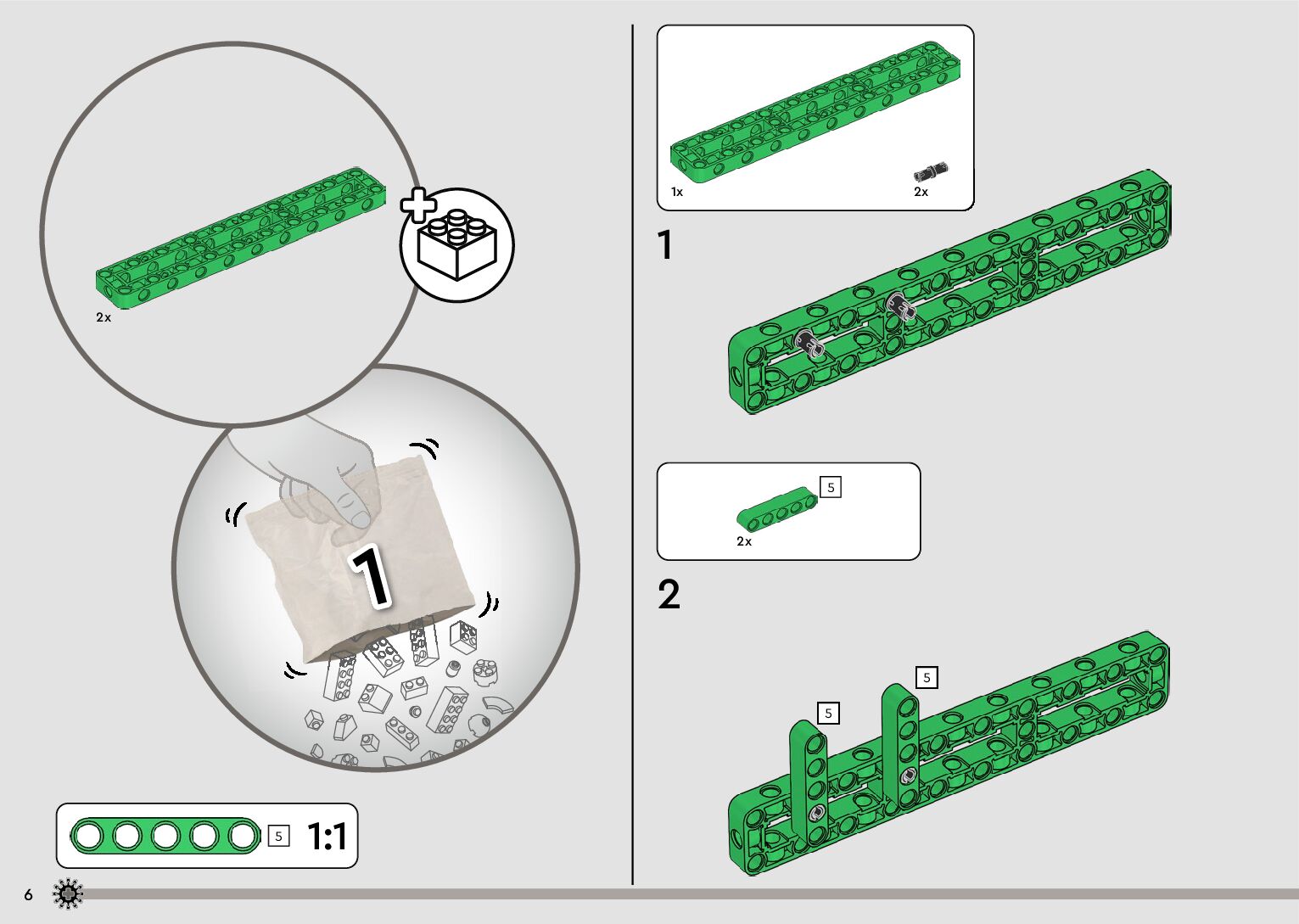 2x

1

5

1:1

6

1x

2x

1

5

2x

2

5

5