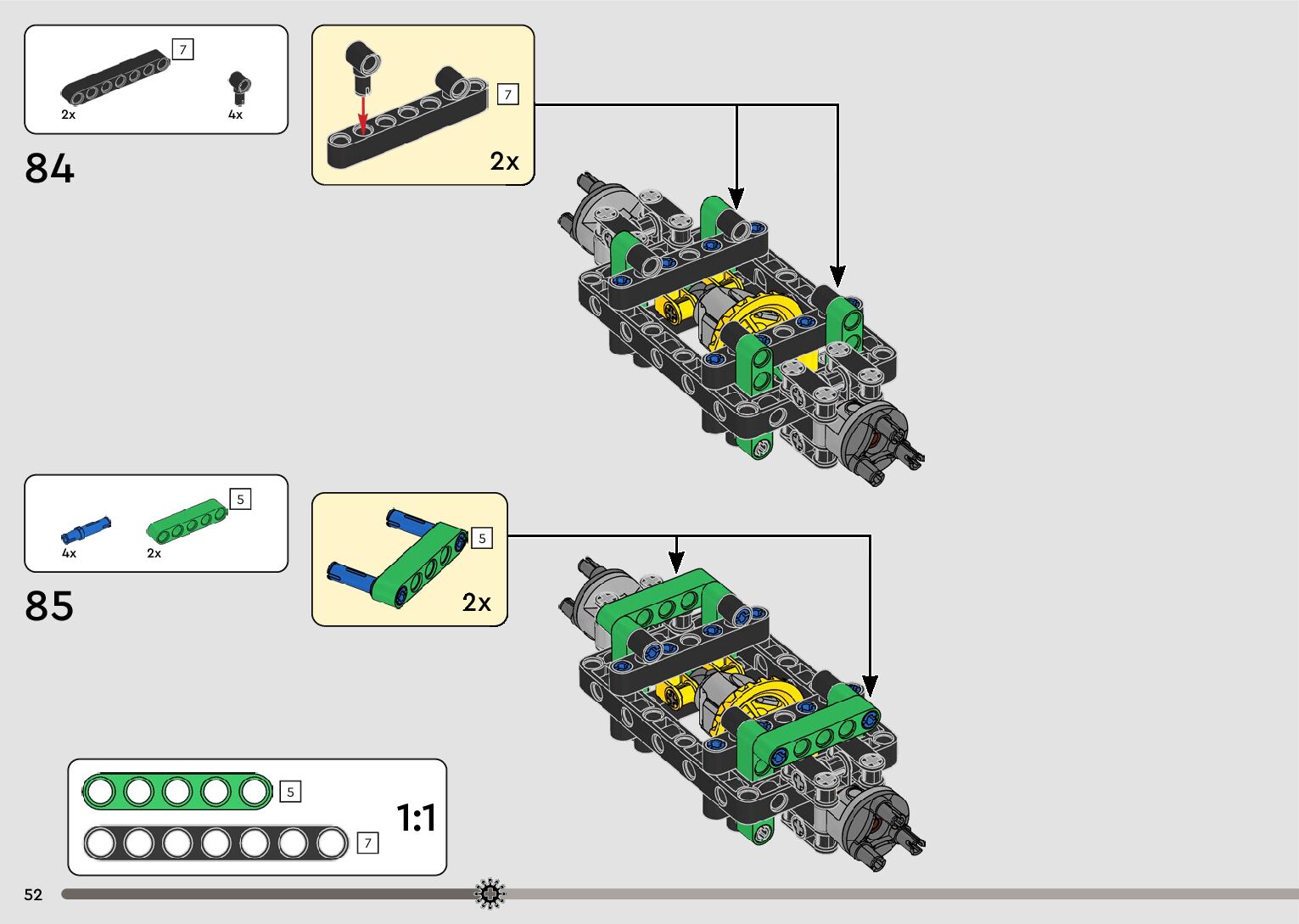 7
2x
4x

84

7
2x

5
4x
2x

85

5
2x

5
7
1:1

52