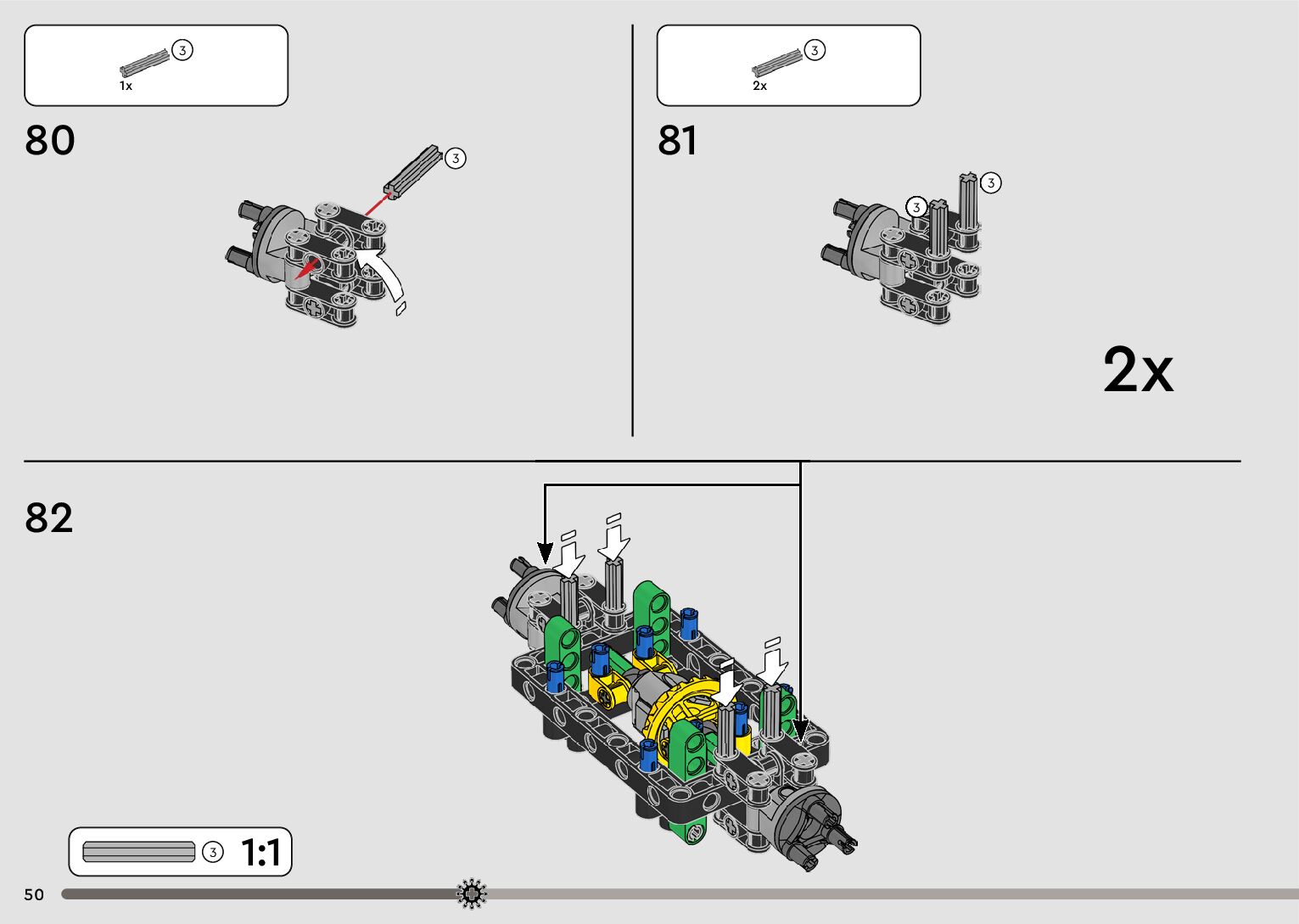 3
1x

80

3

3
2x

81

3

3

2x

82

3 1:1

50