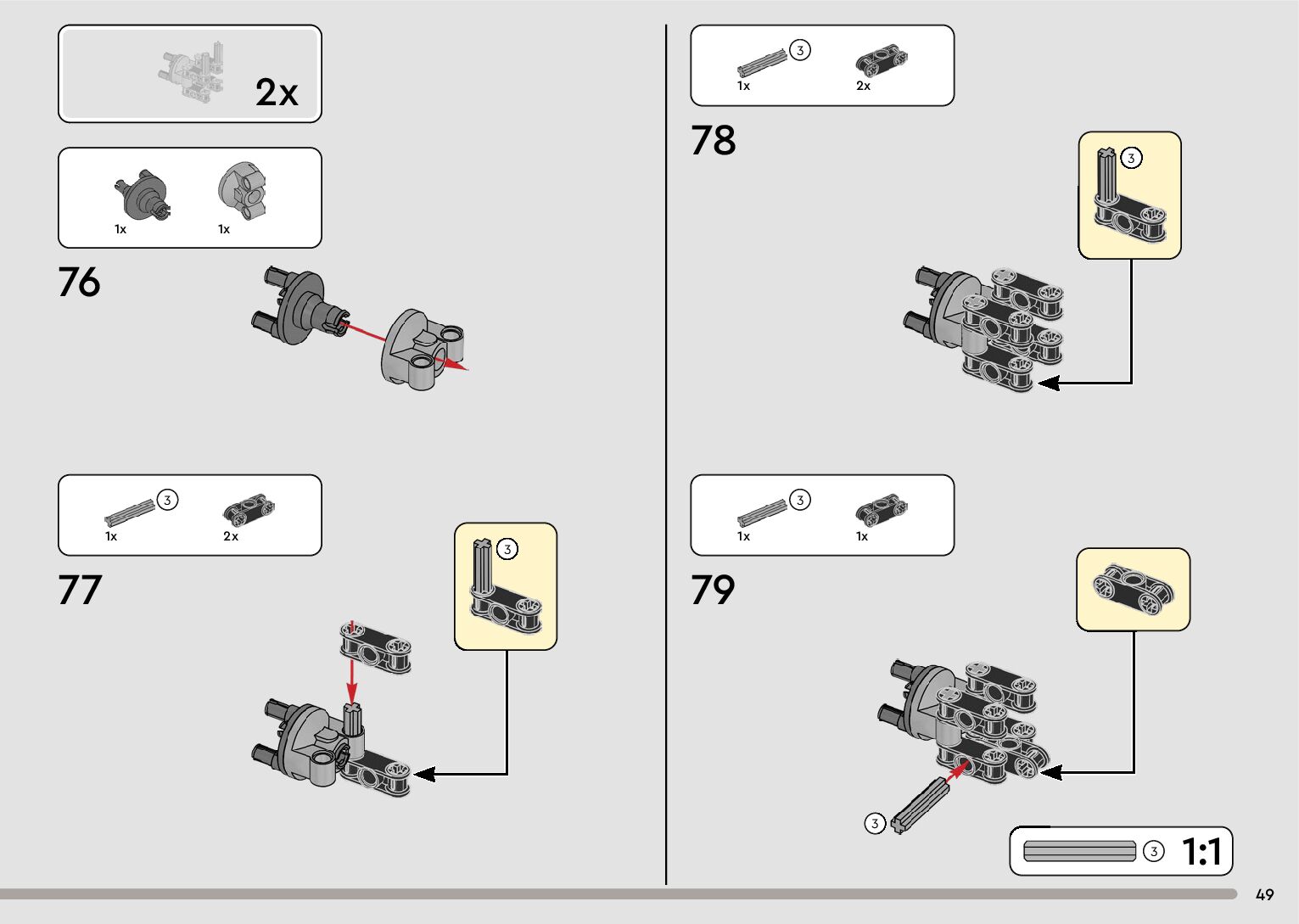 2x

1x 1x

76

3
1x 2x

77

3

3
1x 2x

78

3

3
1x 1x

79

3

3 1:1

49