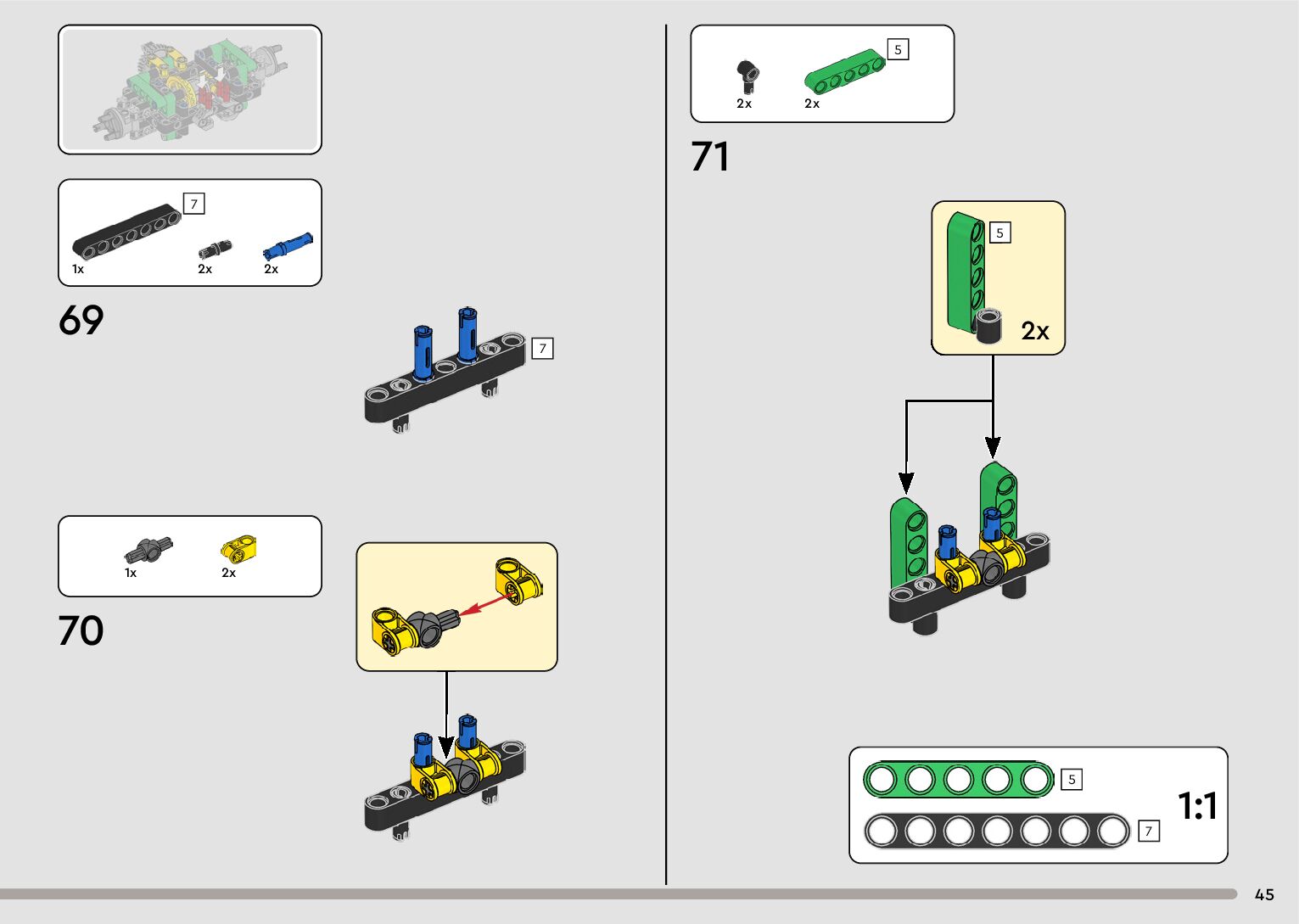 7
1x
2x
2x

69

7

1x
2x

70

5
2x
2x

71

5
2x

5
7
1:1

45