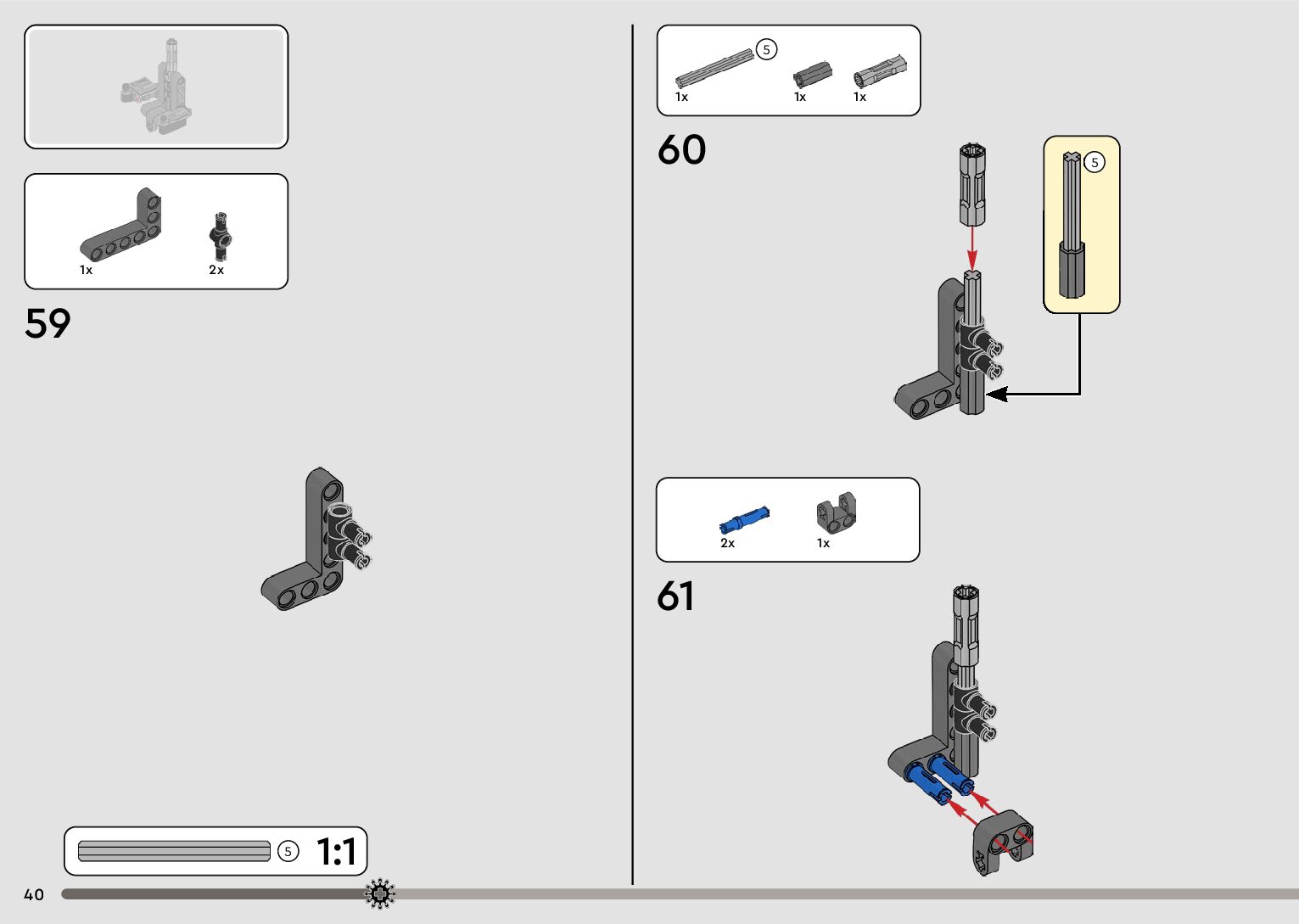 1x
2x

59

5
1:1

40

5
1x
1x
1x

60

5

2x
1x

61