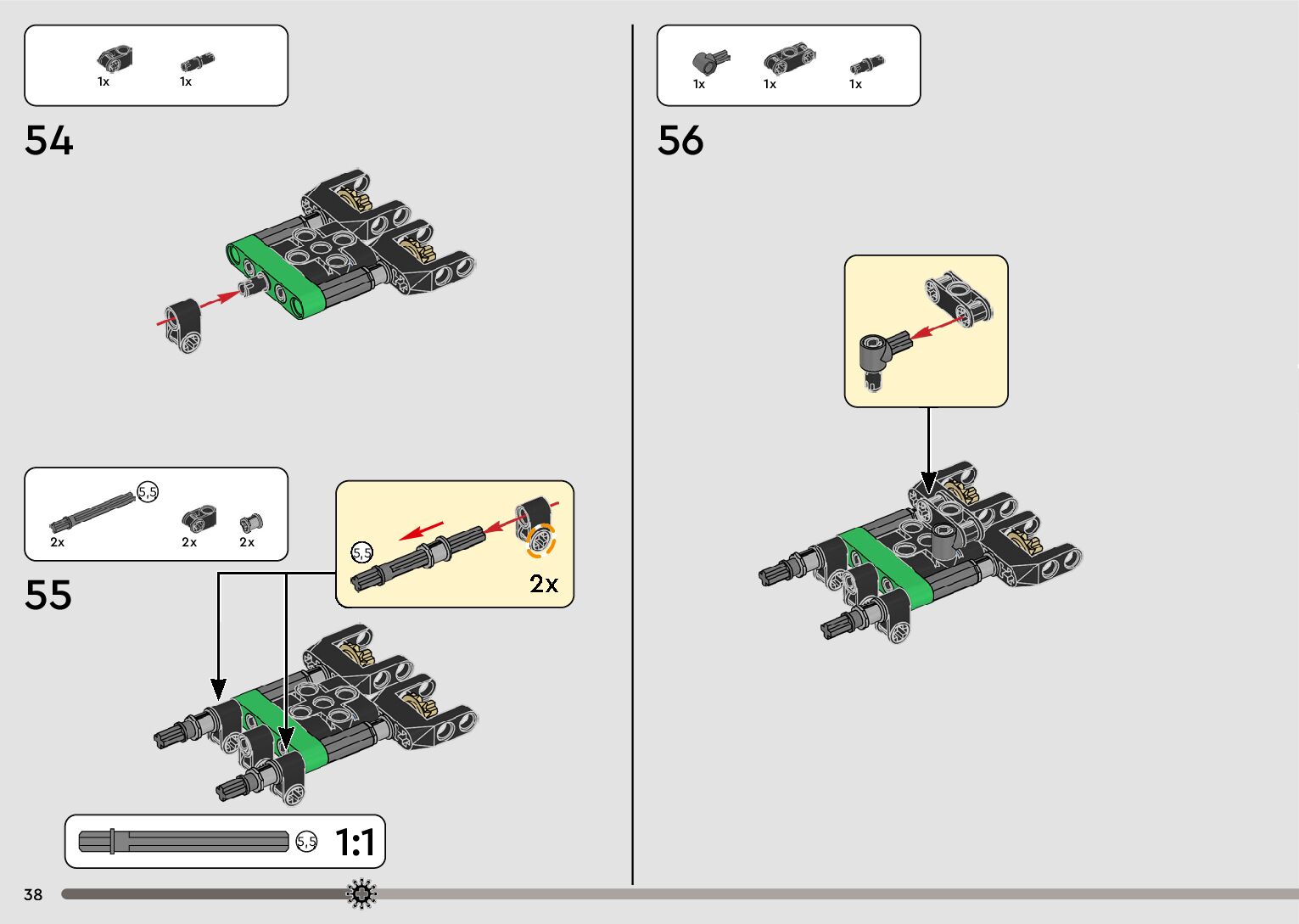 1x 1x

54

5,5

2x 2x 2x

55

5,5

2x

5,5 1:1

38

1x 1x 1x

56