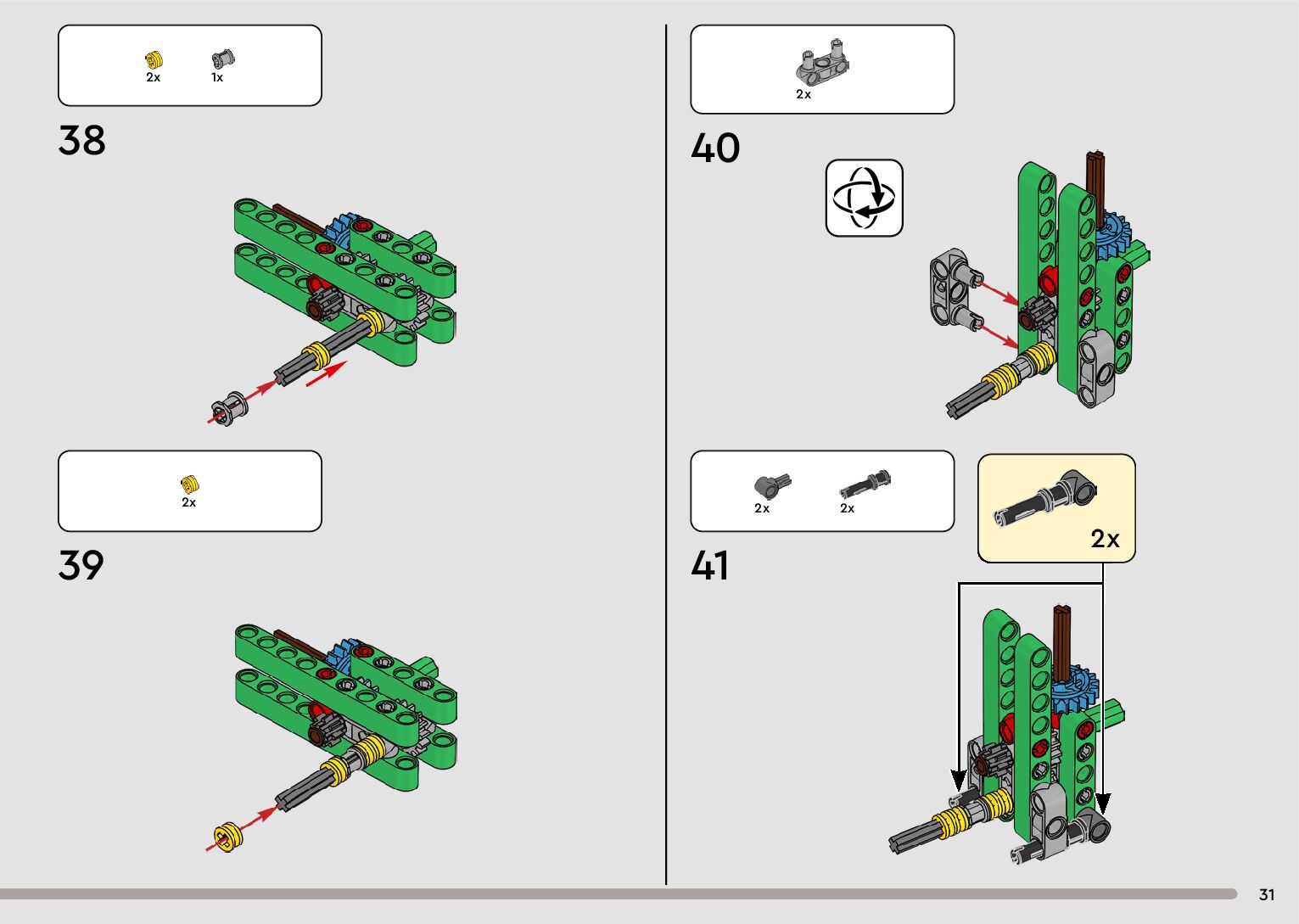 2x 1x

38

2x

39

2x

40

2x 2x

2x

41

31