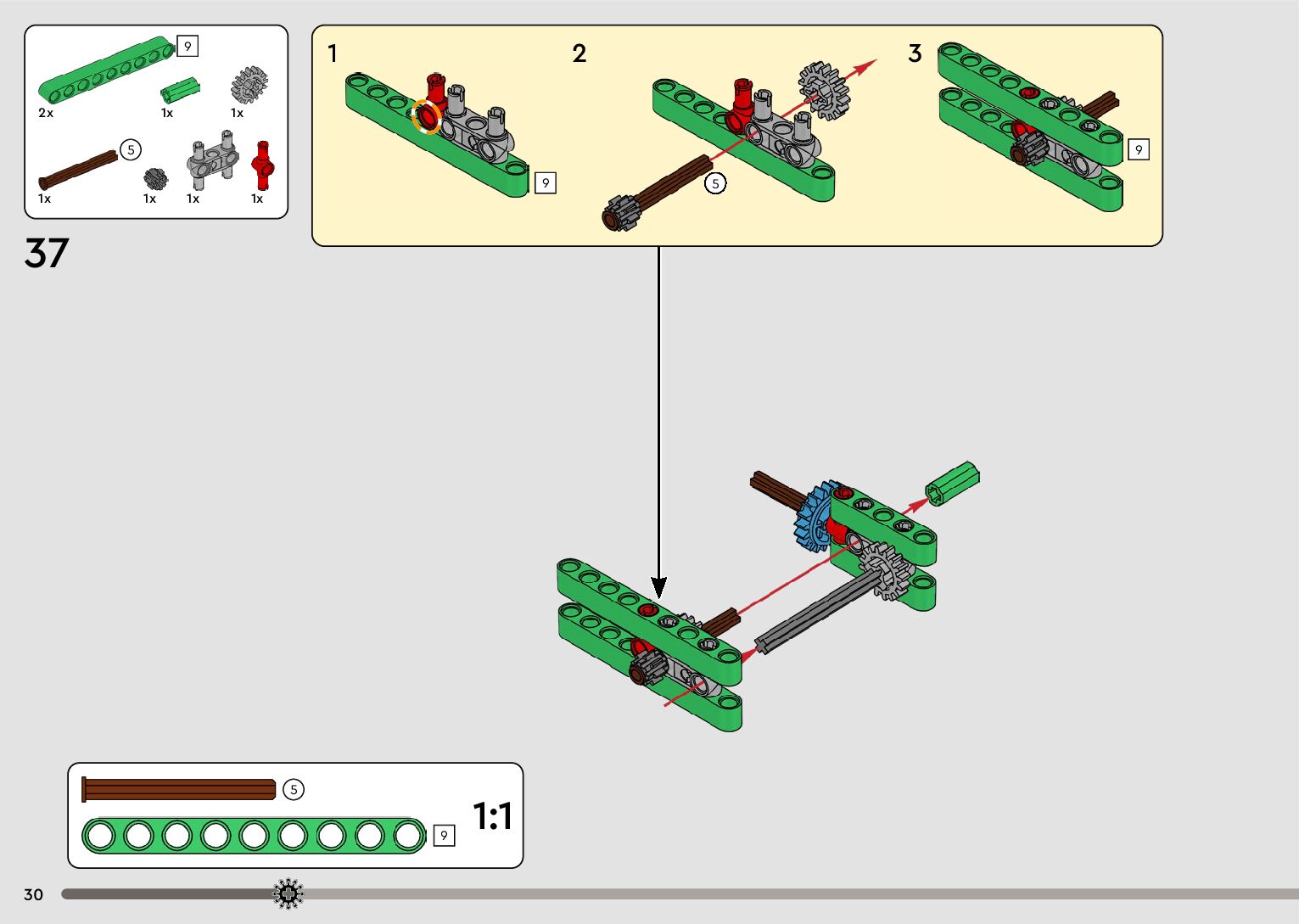 9
2x
1x
1x
5
1x
1x
1x
1x

37

1
9
2
5
3
9

5
9
1:1

30