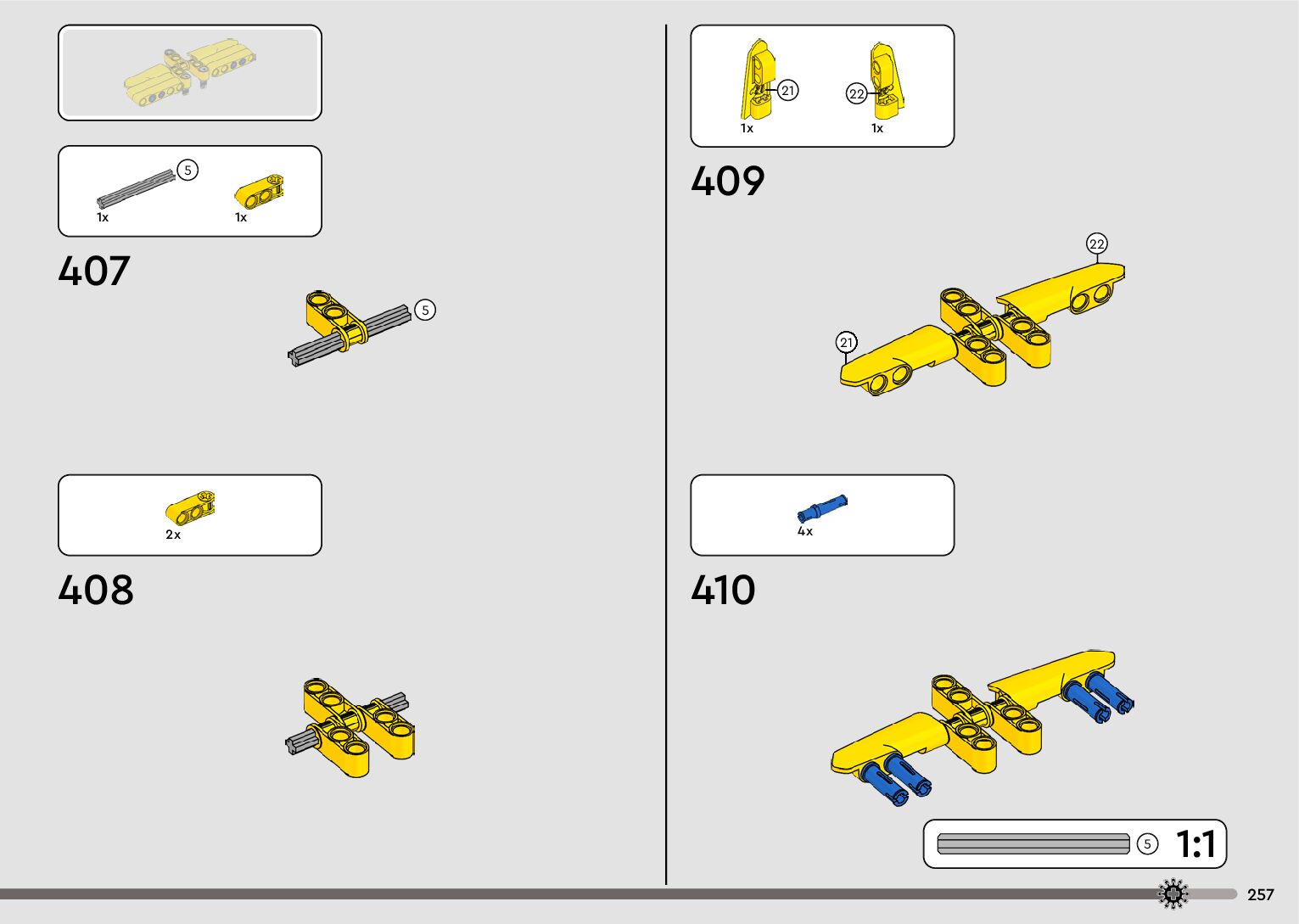 5
1x
1x

407

5

2x

408

21
22
1x
1x

409

22
21

4x

410

5
1:1

257