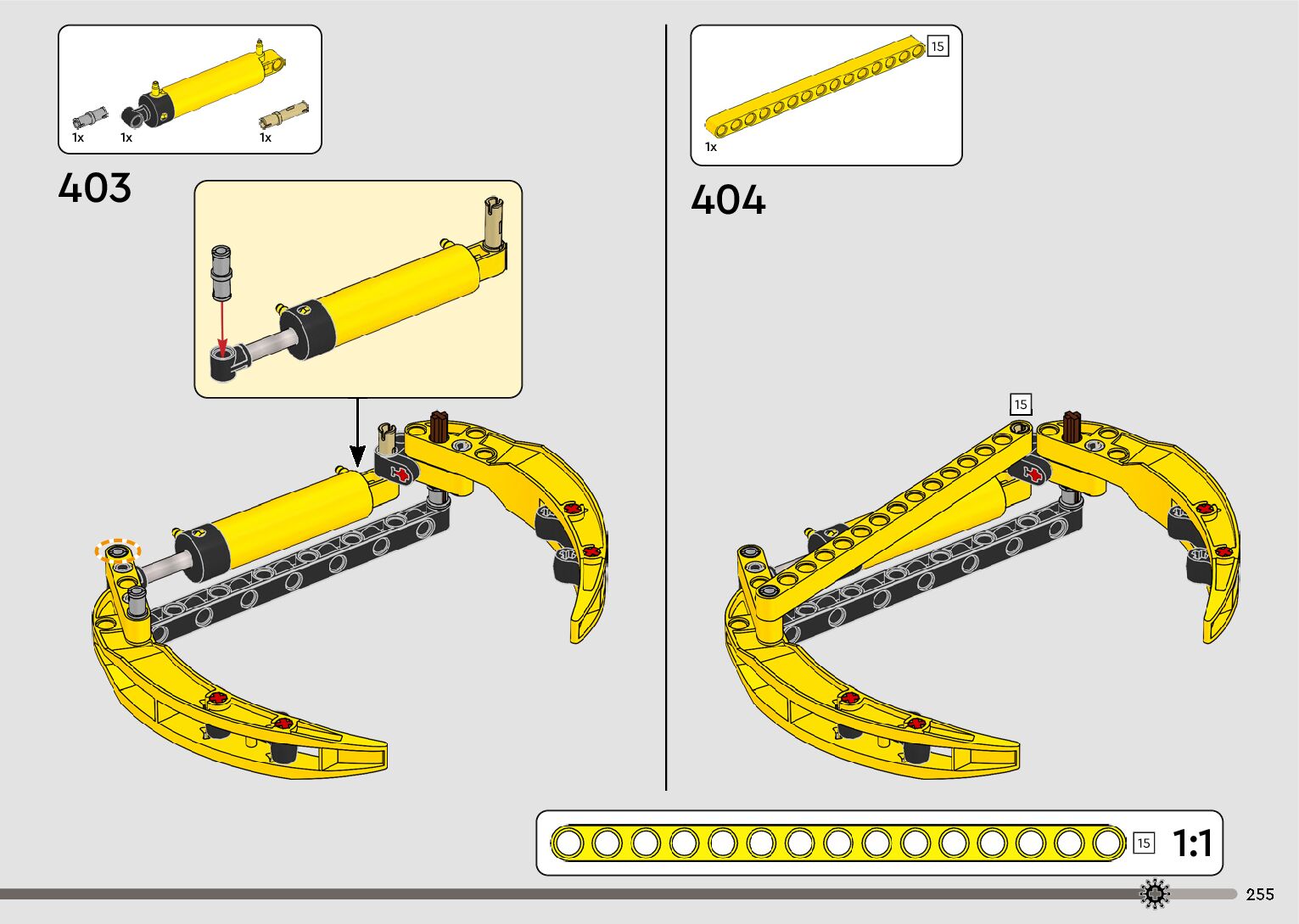 1x 1x 1x

403

15

1x

404

15

15 1:1

255