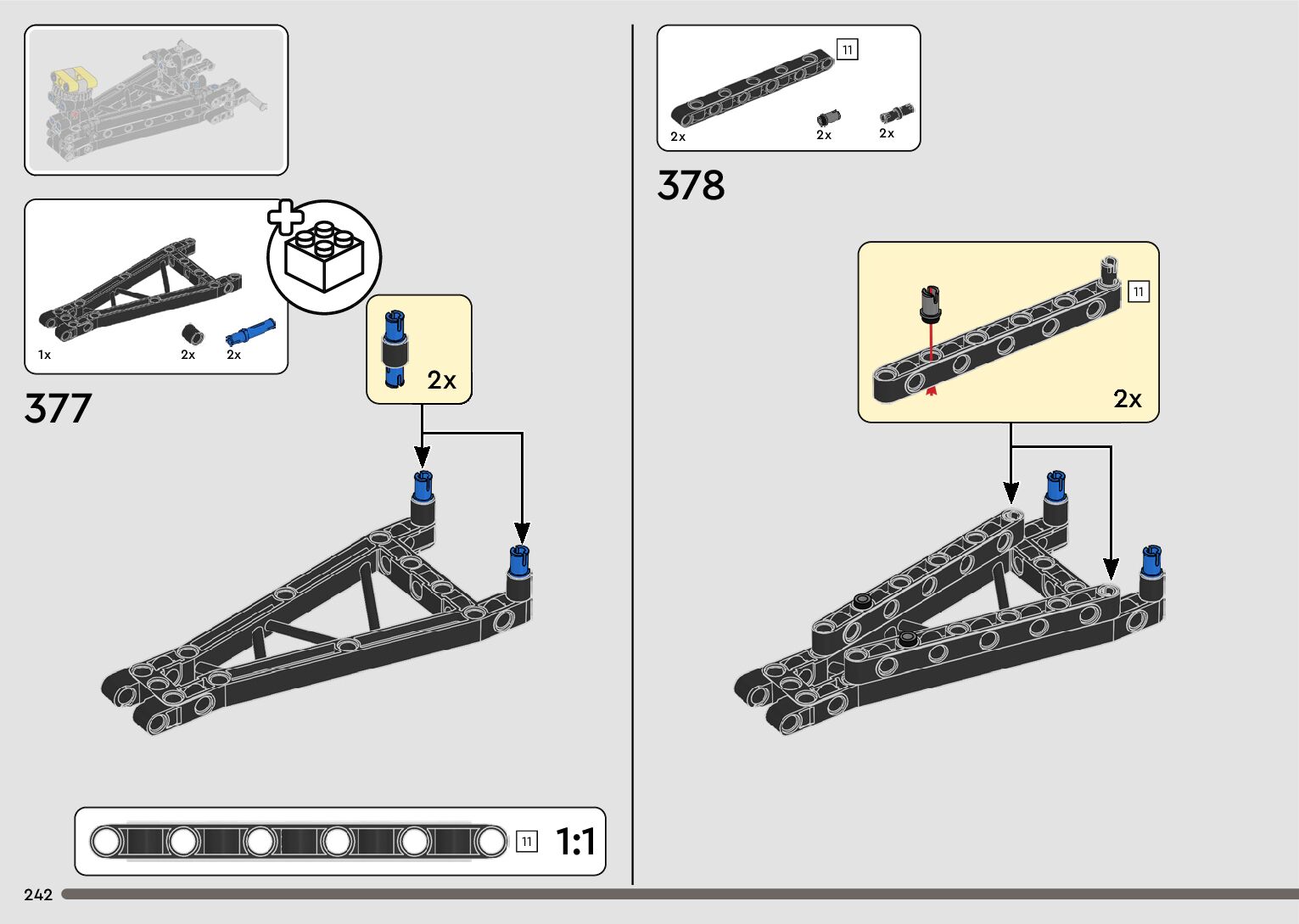 1x
2x
2x

377

2x

11

1:1

242

11

2x
2x
2x

378

11

2x