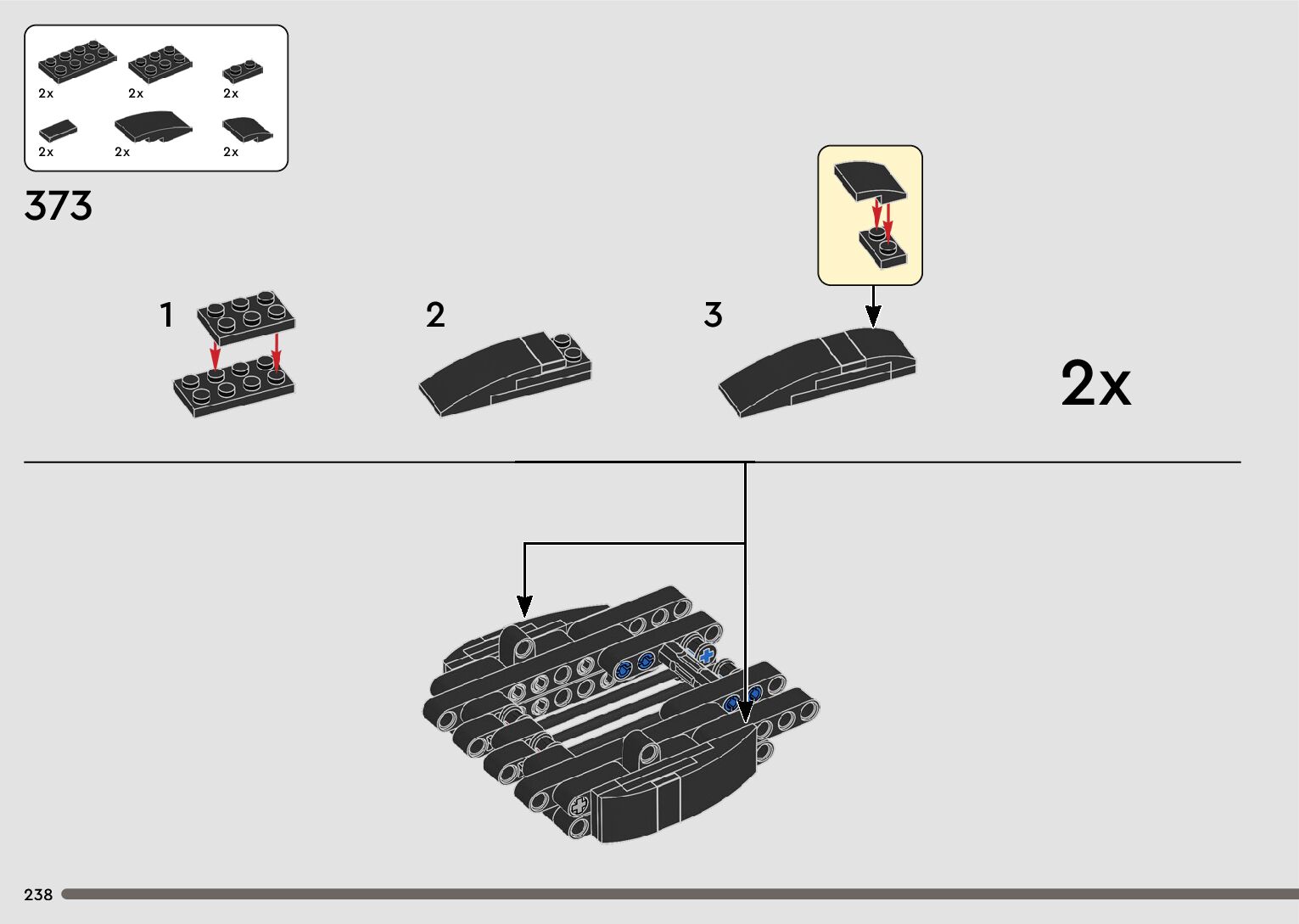 2x 2x 2x
2x 2x 2x

373

1

2

3

2x

238