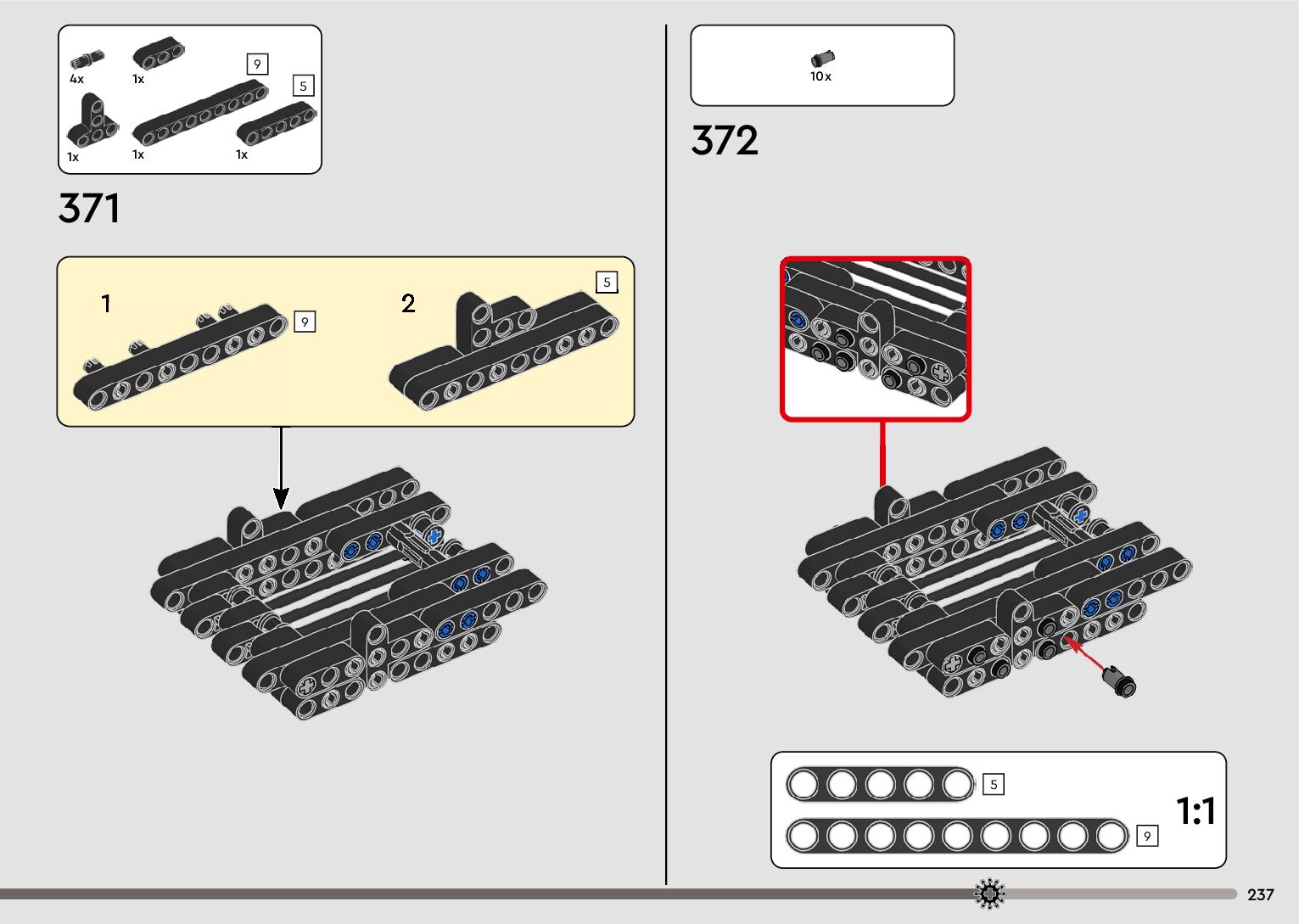 4x
1x
9
5
1x
1x
1x

371

1
9
2
5

10x

372

5
9
1:1

237