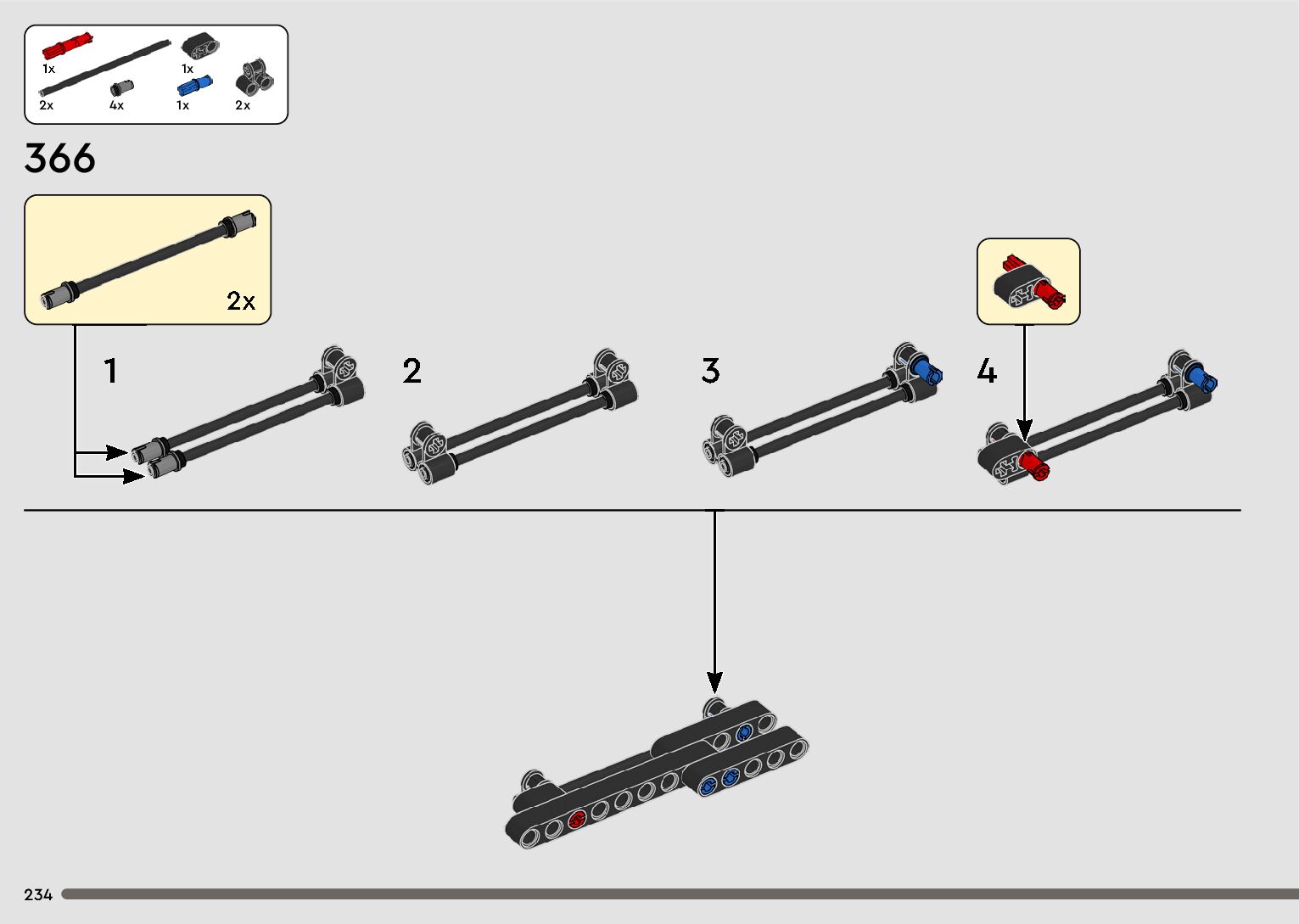 1x
1x
2x
4x
1x
2x

366

2x

1

2

3

4

234