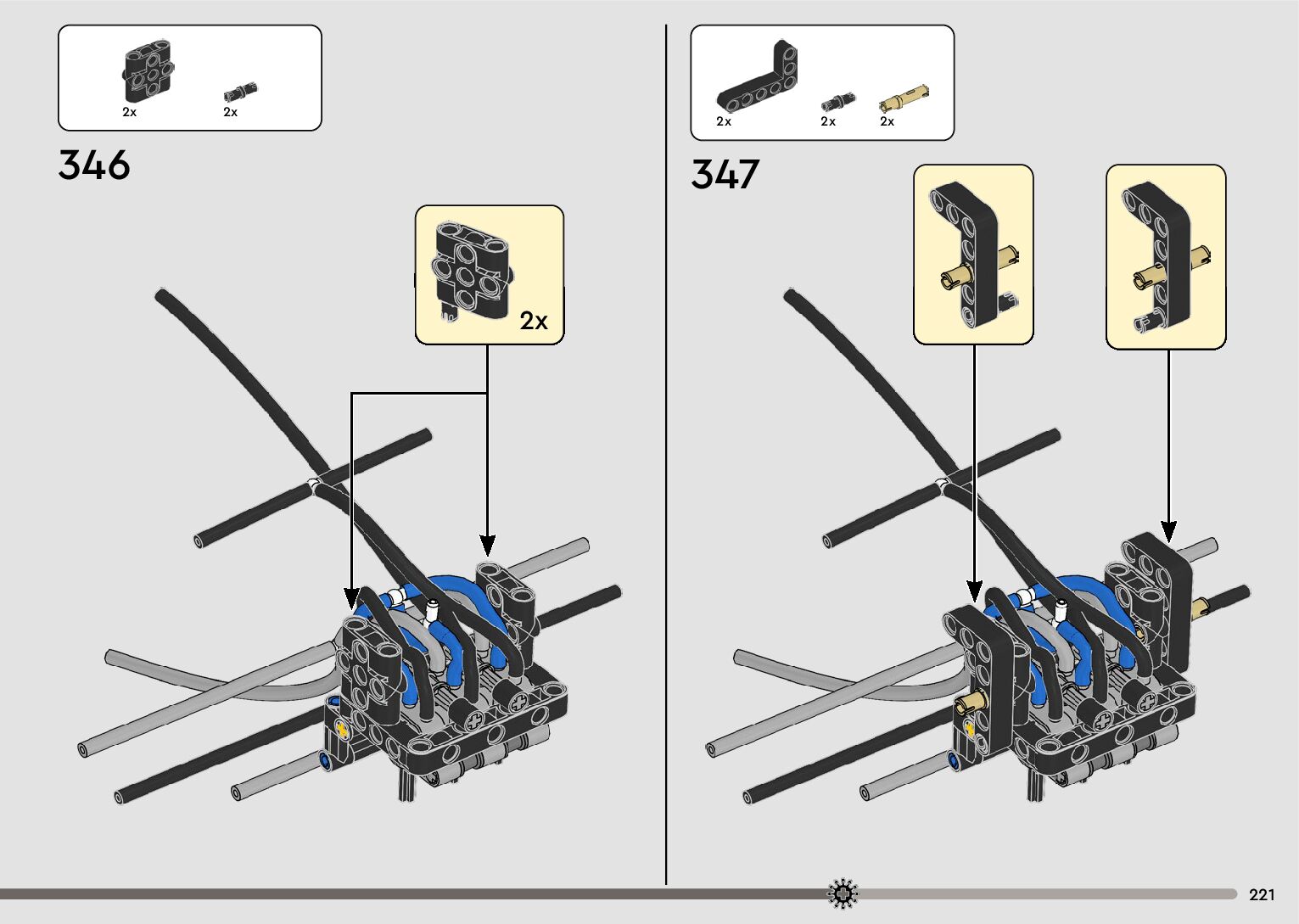 2x
2x

346

2x

2x
2x
2x

347

221