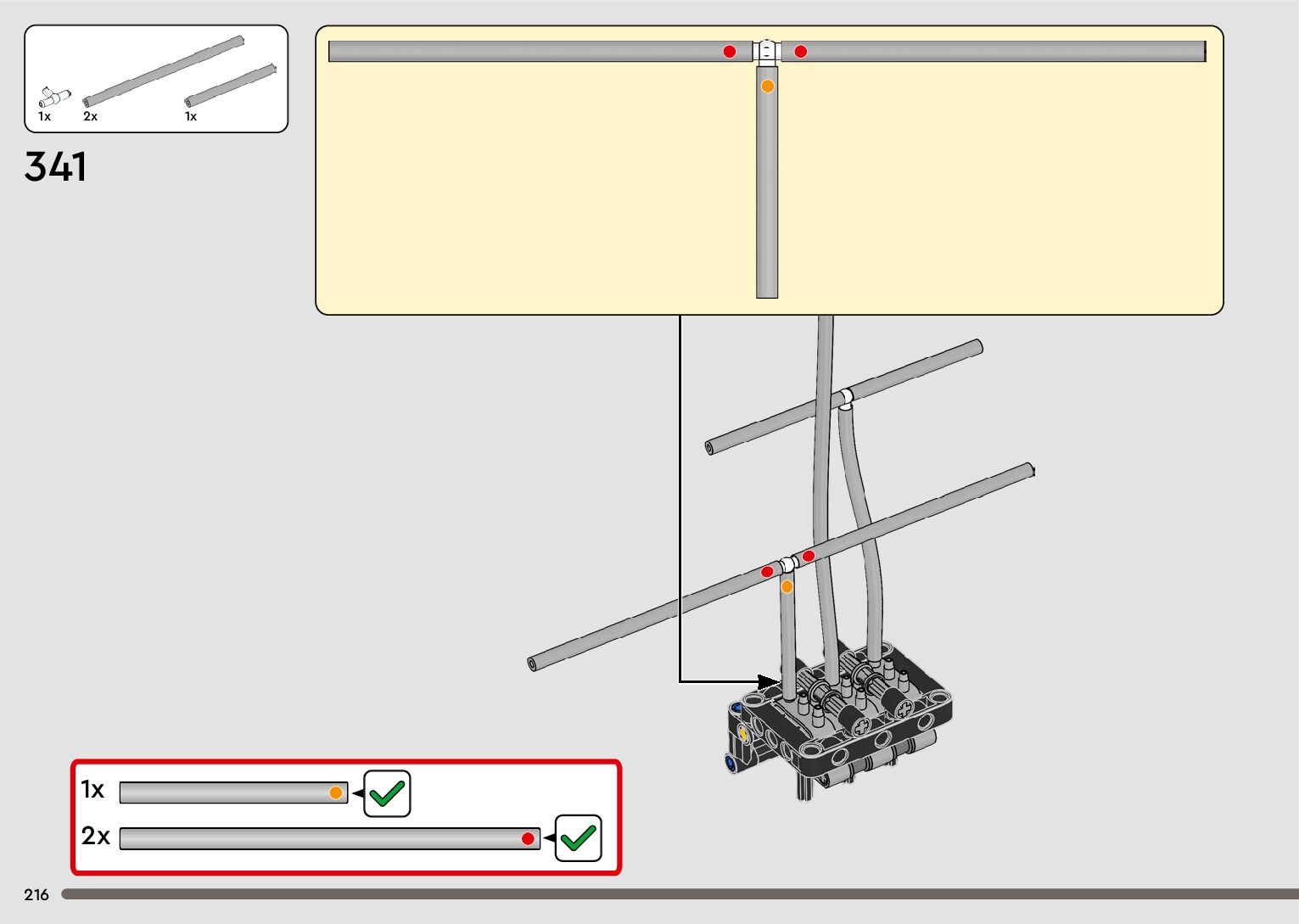 1x 2x 1x

341

1x

2x

216