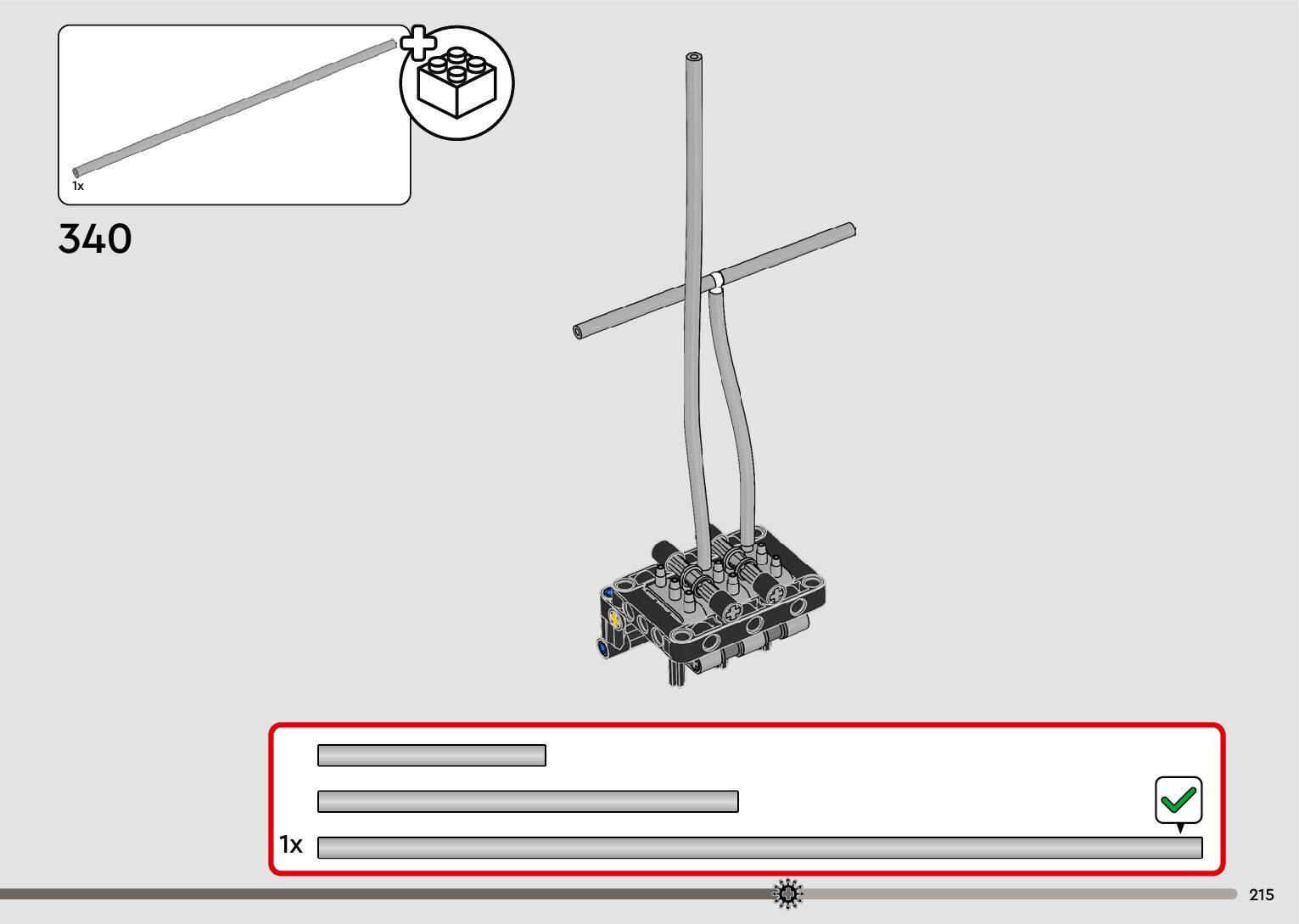 1x

340

1x

215