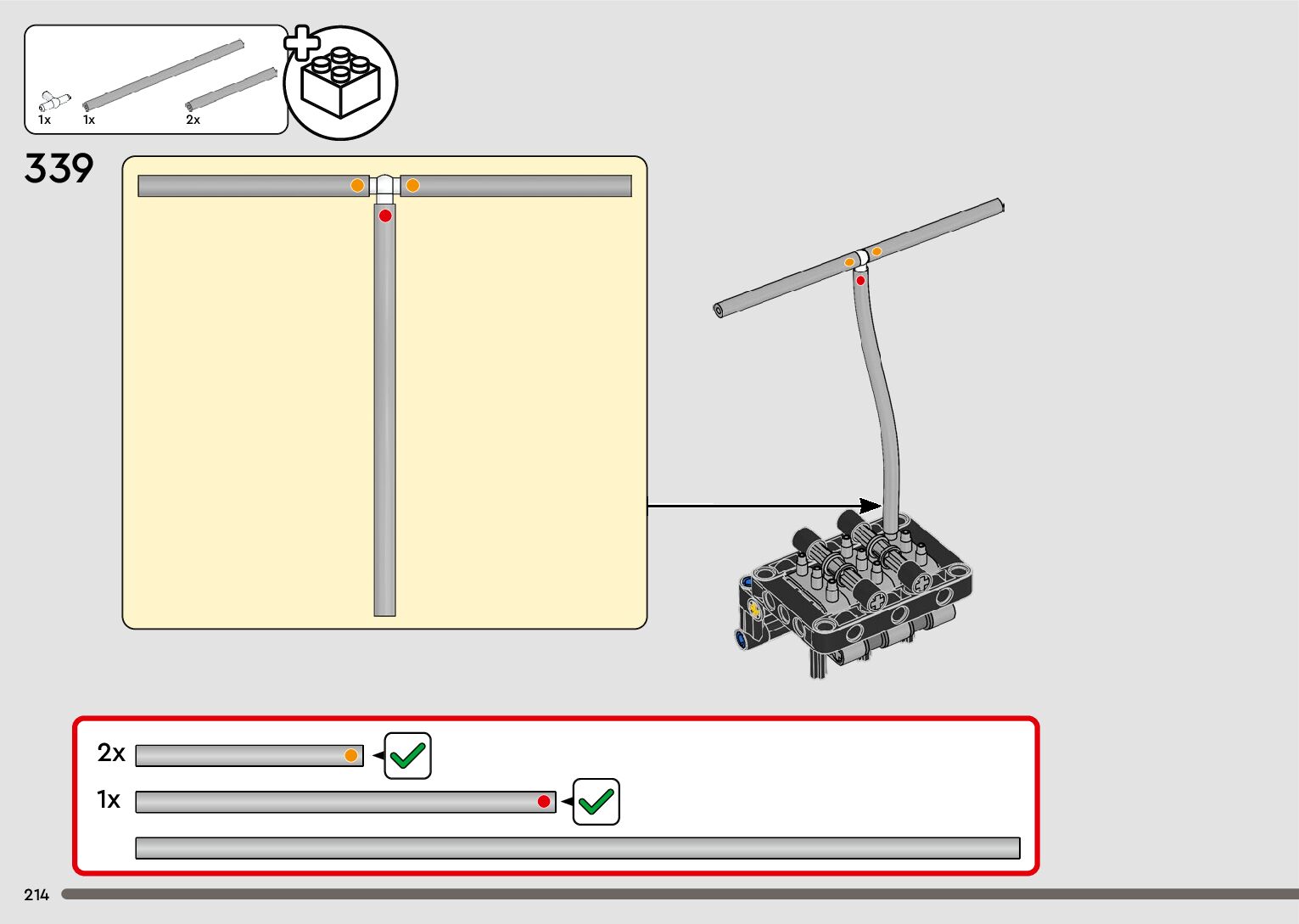 1x
1x
2x

339

2x
1x

214