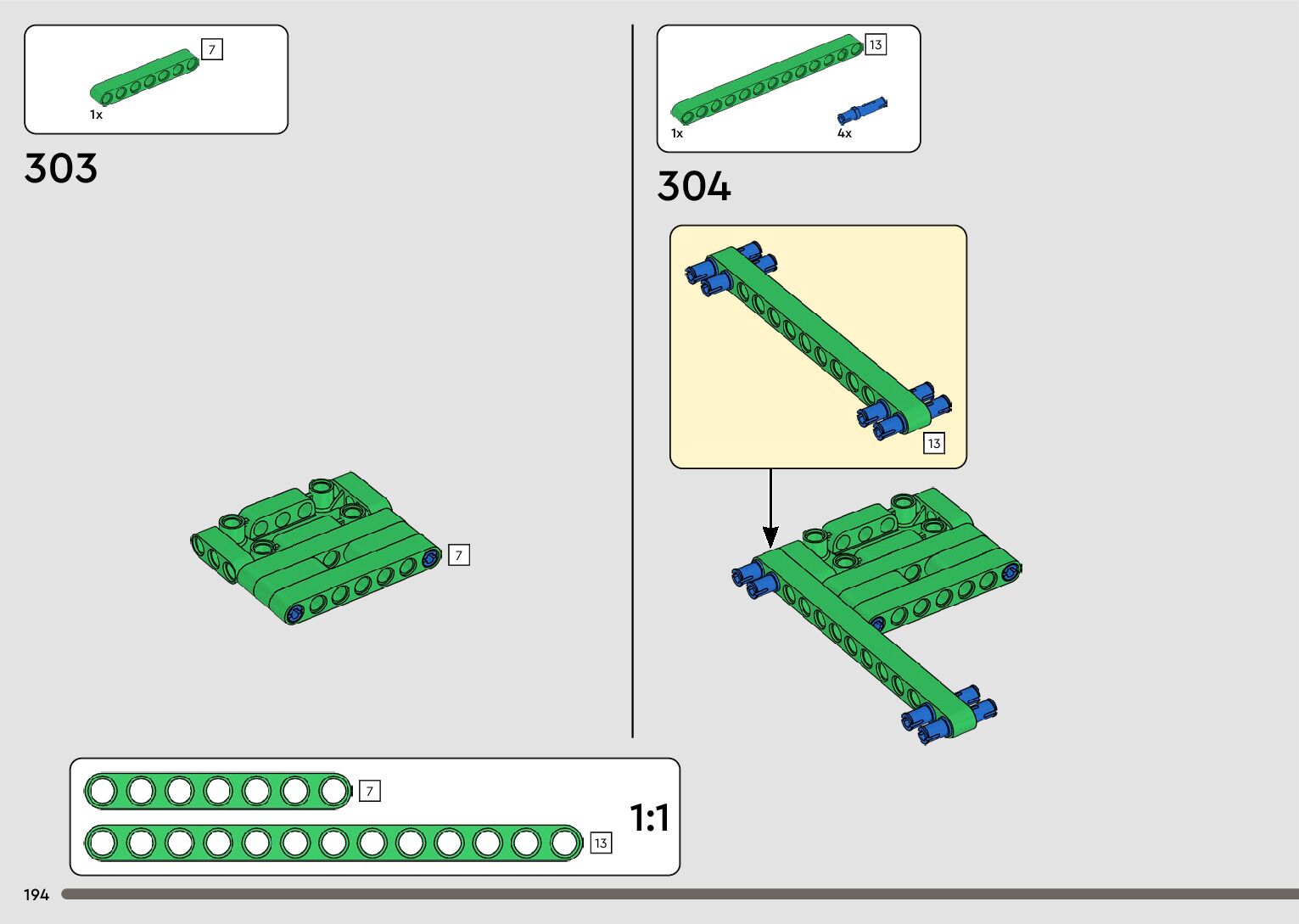 7

1x

303

7

13

1x

4x

304

13

7

13

1:1

194