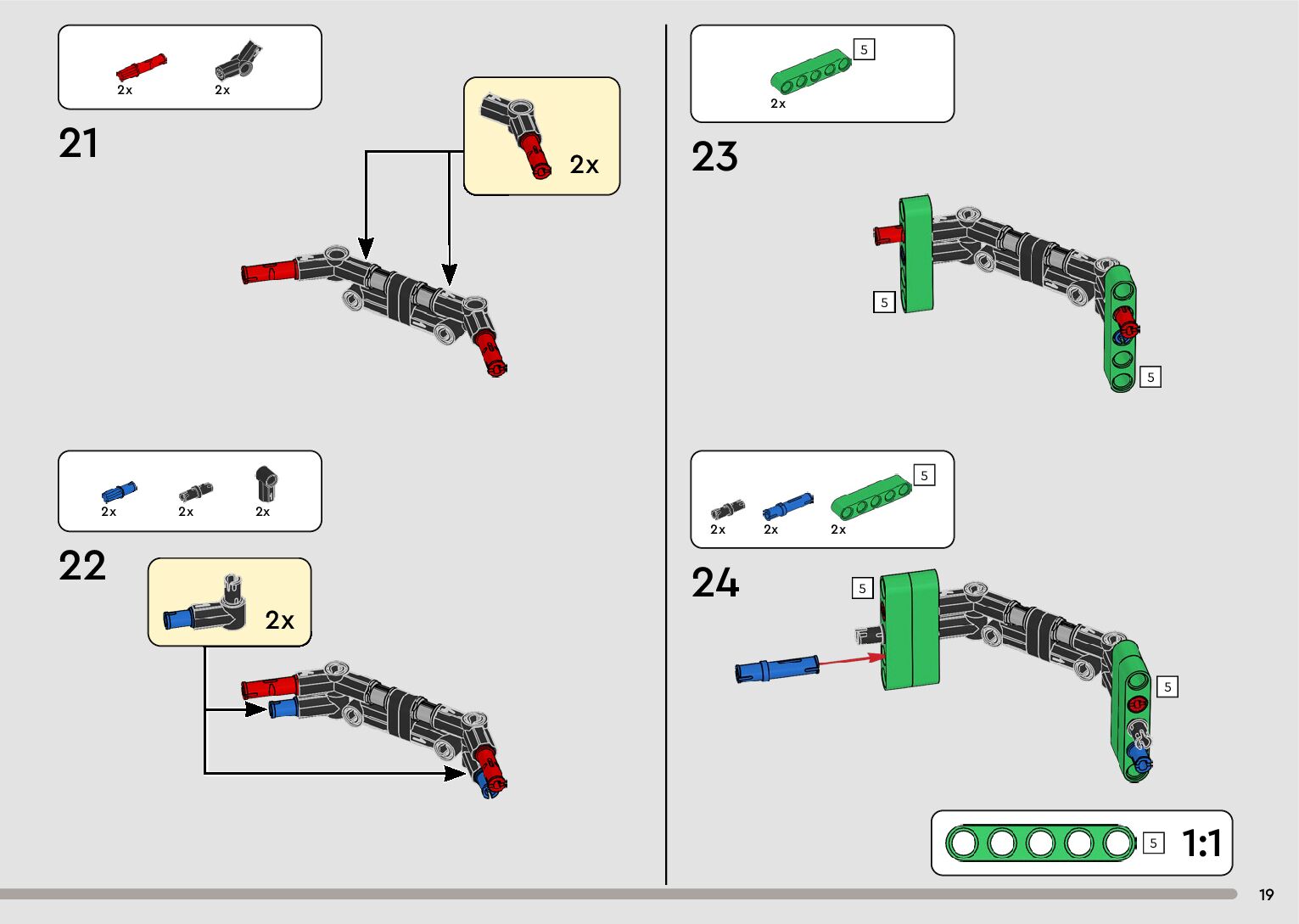 2x 2x

21

2x

2x 2x 2x

22

2x

5
2x

23

5

5

5
2x 2x 2x

24

5

5

5 1:1

19