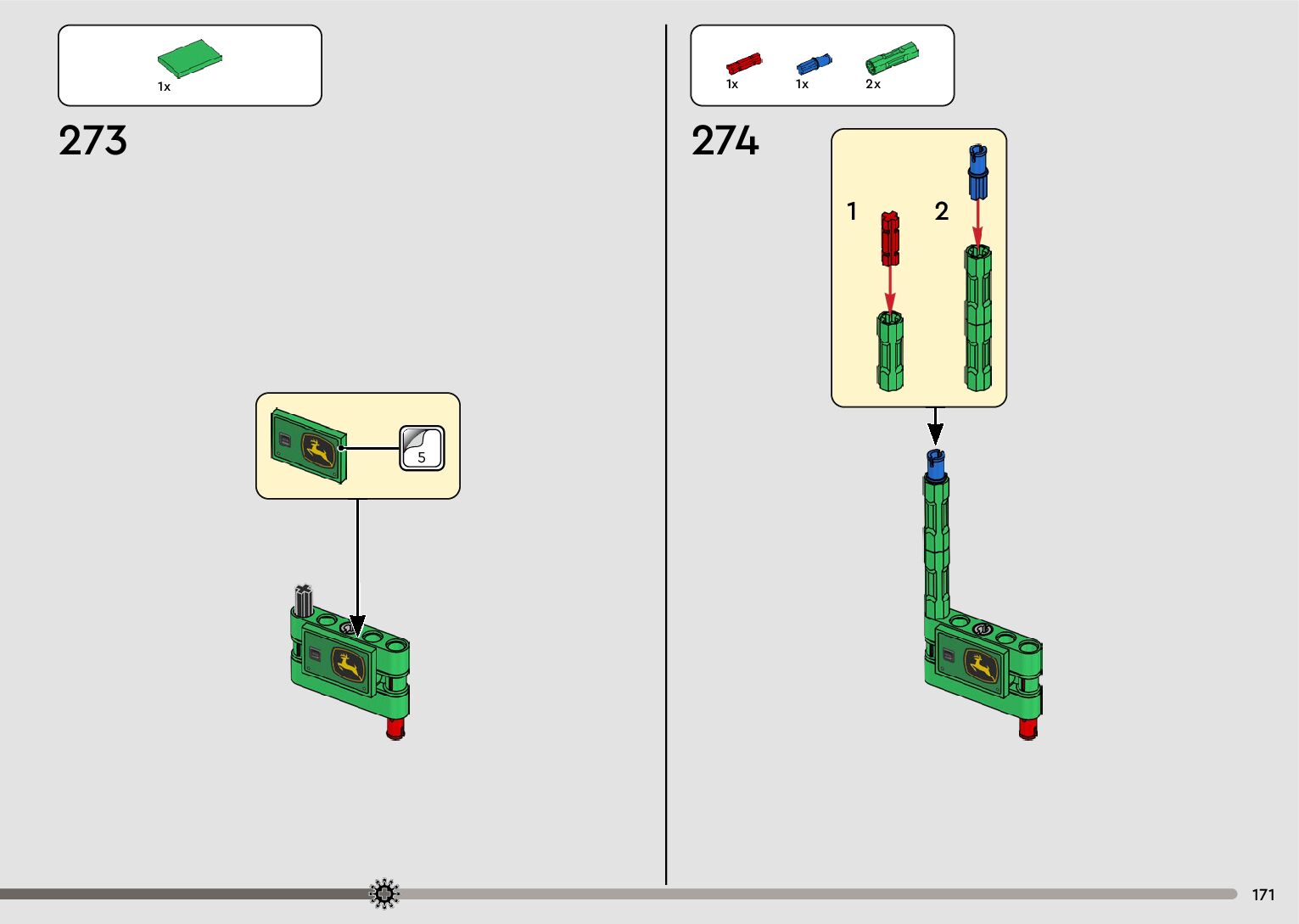 1x

273

5

1x 1x 2x

274

1

2

171