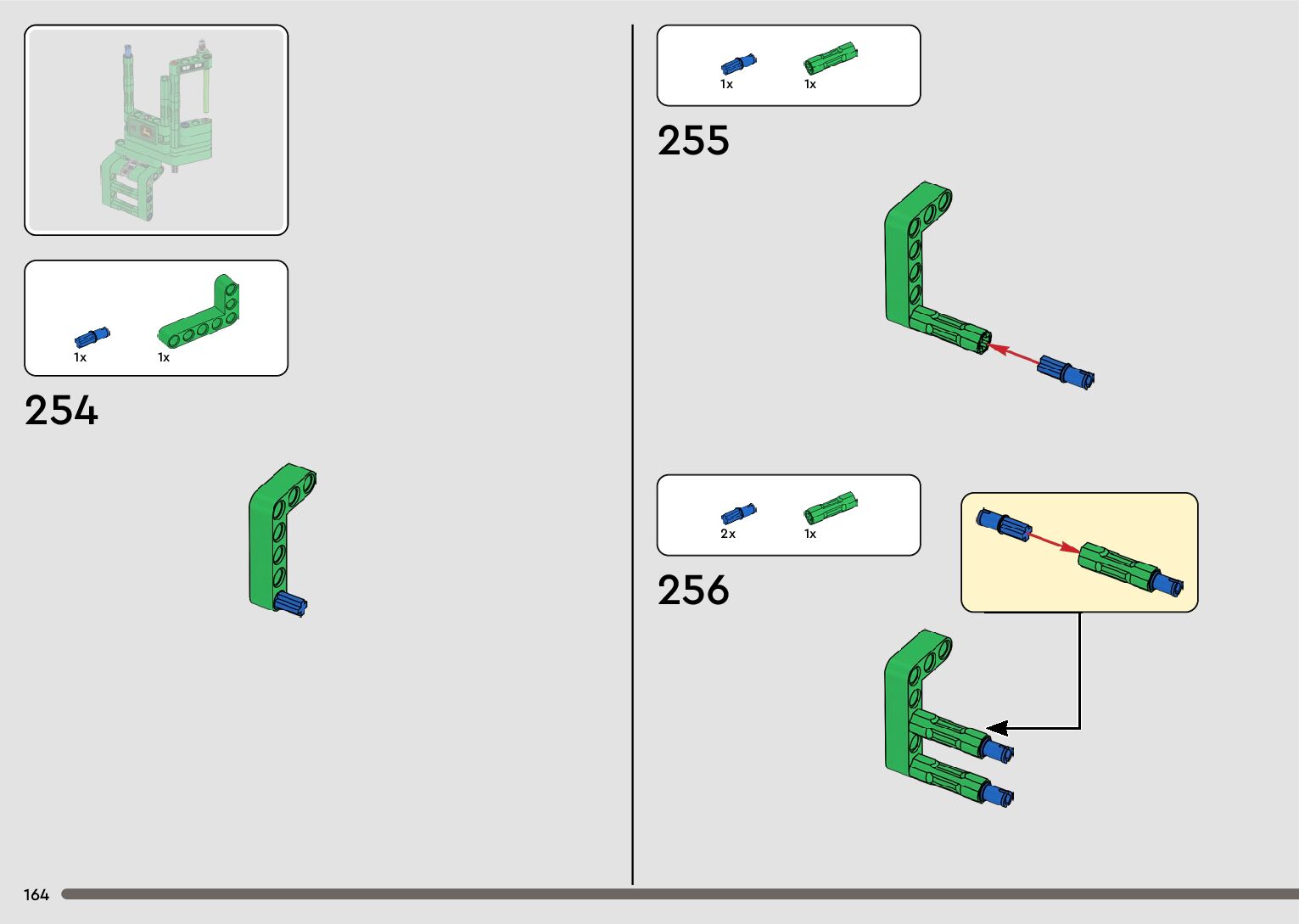 1x 1x

254

1x 1x

255

2x 1x

256

164