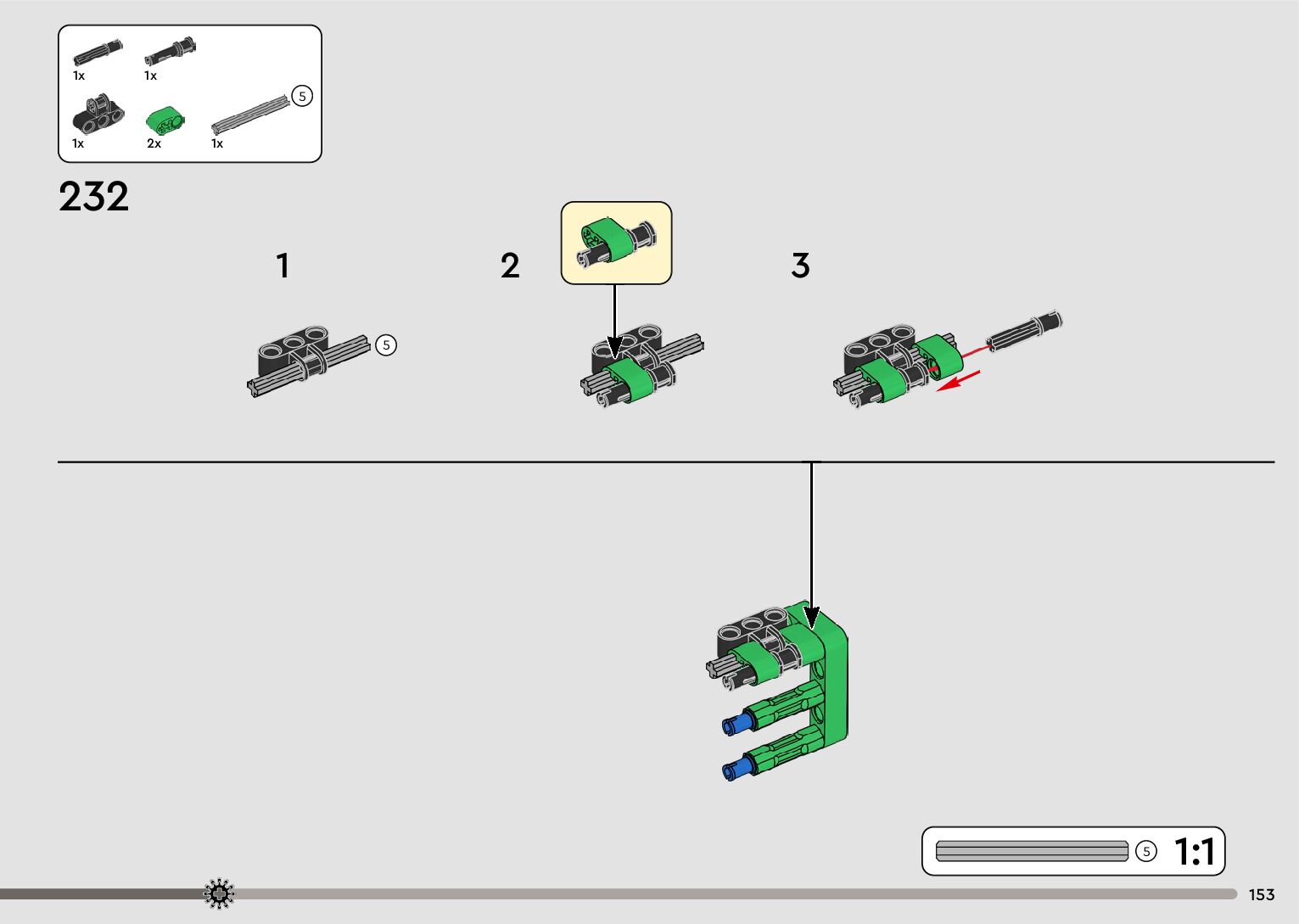 1x 1x
5
1x 2x 1x

232

1

5

2

3

5 1:1

153