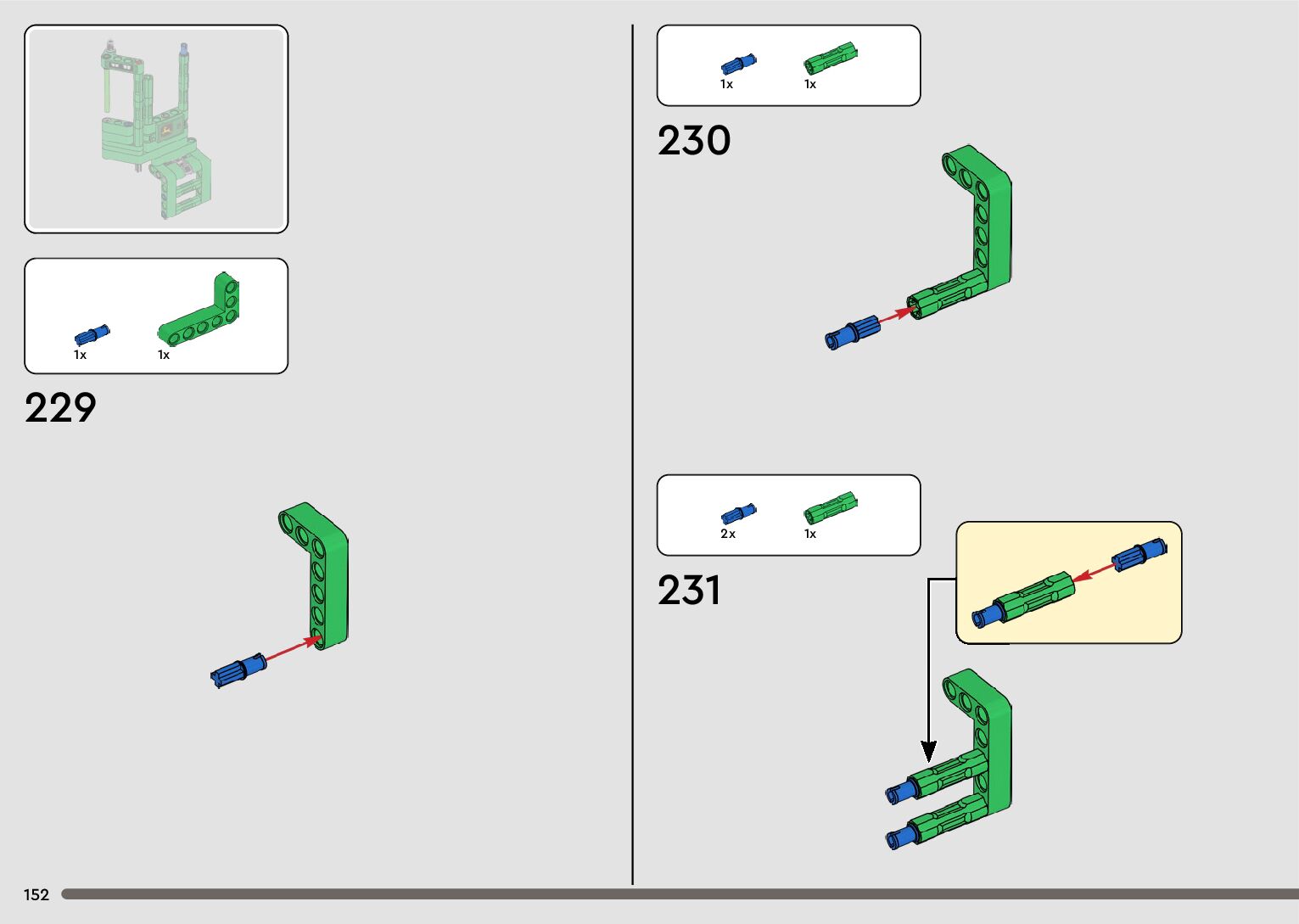 1x 1x

229

1x 1x

230

2x 1x

231

152