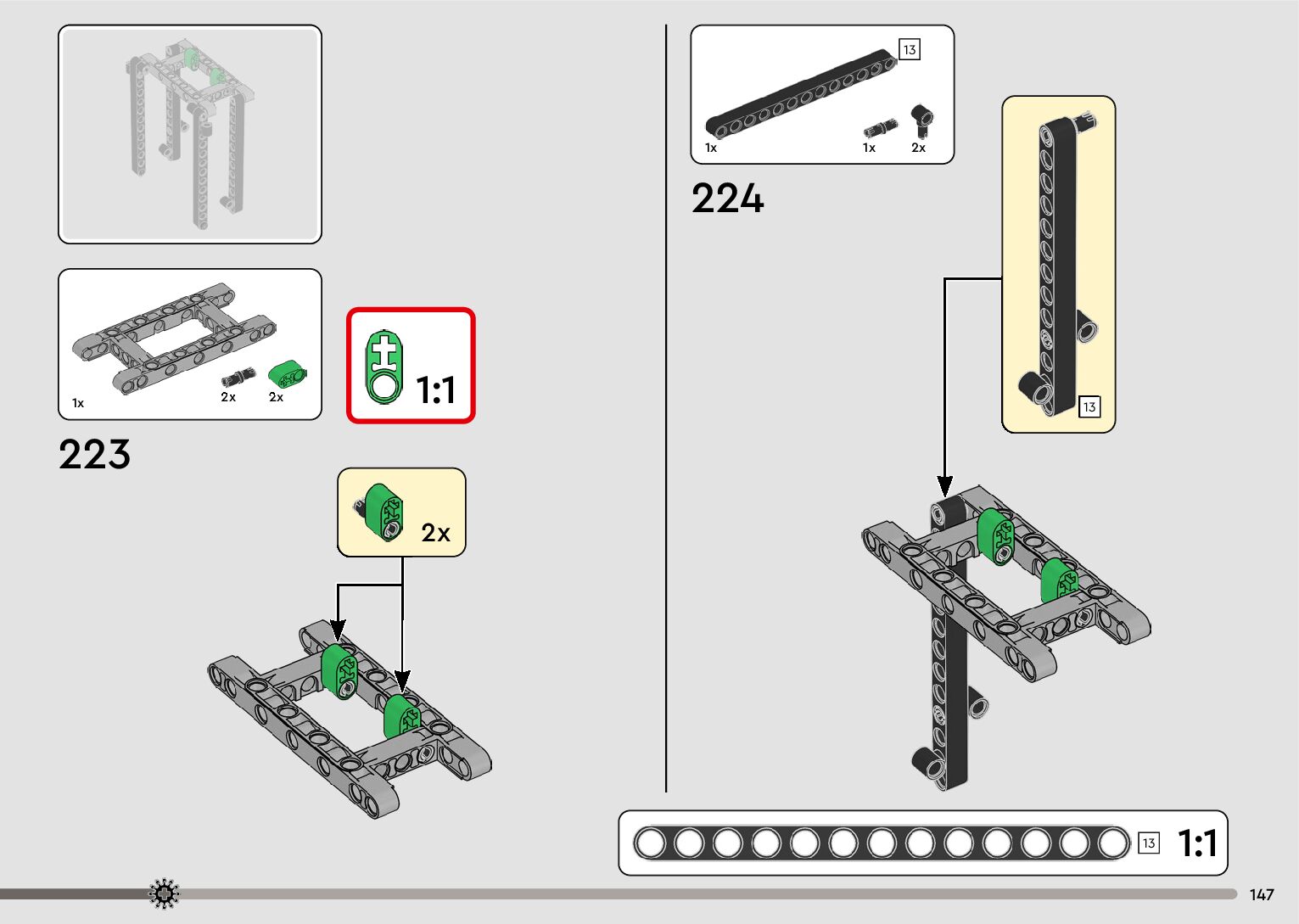 1x
2x
2x

1:1

223

2x

13
1x
1x
2x

224

13

13
1:1

147