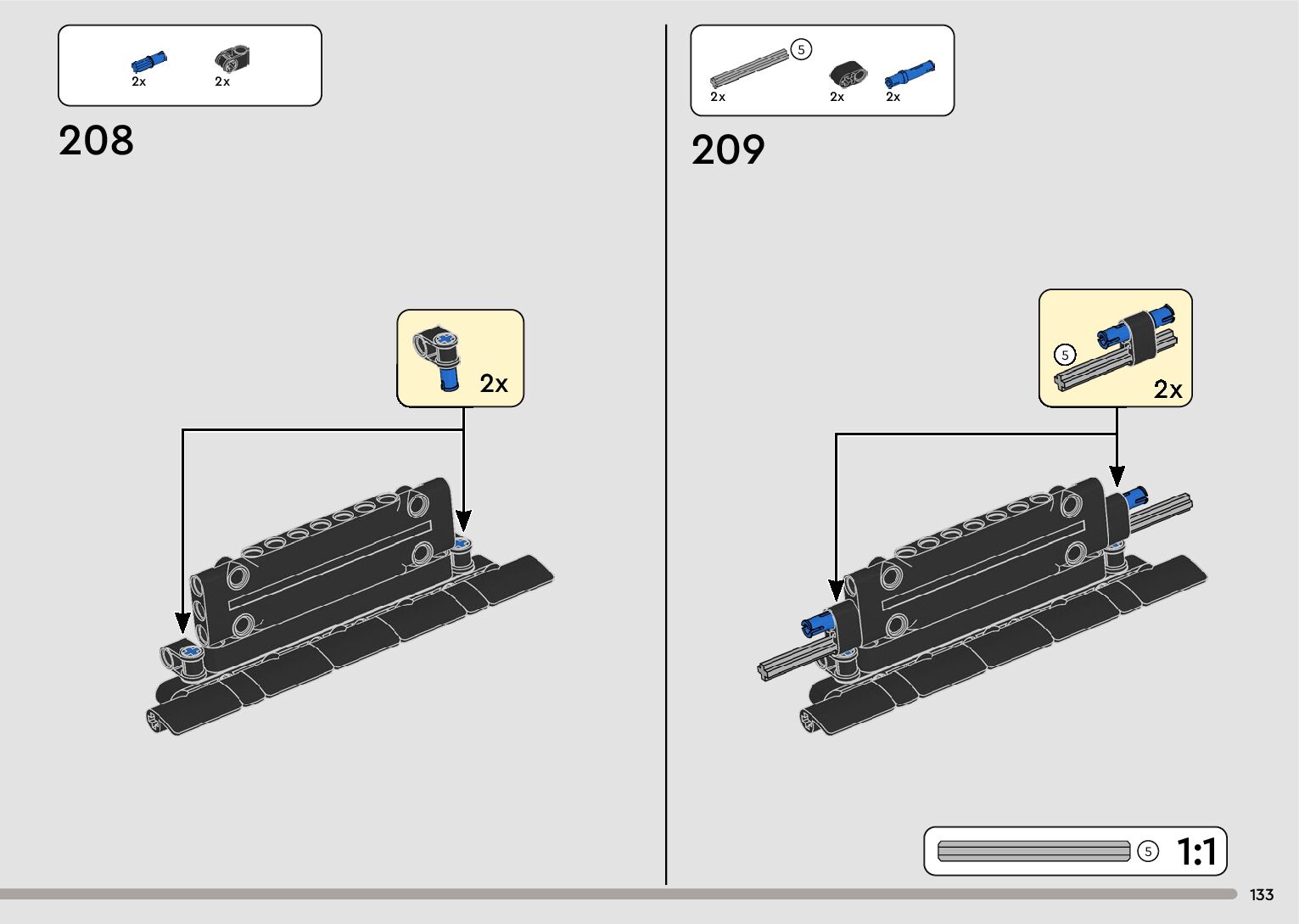 2x 2x

208

2x

5

2x 2x 2x

209

5

2x

5 1:1

133