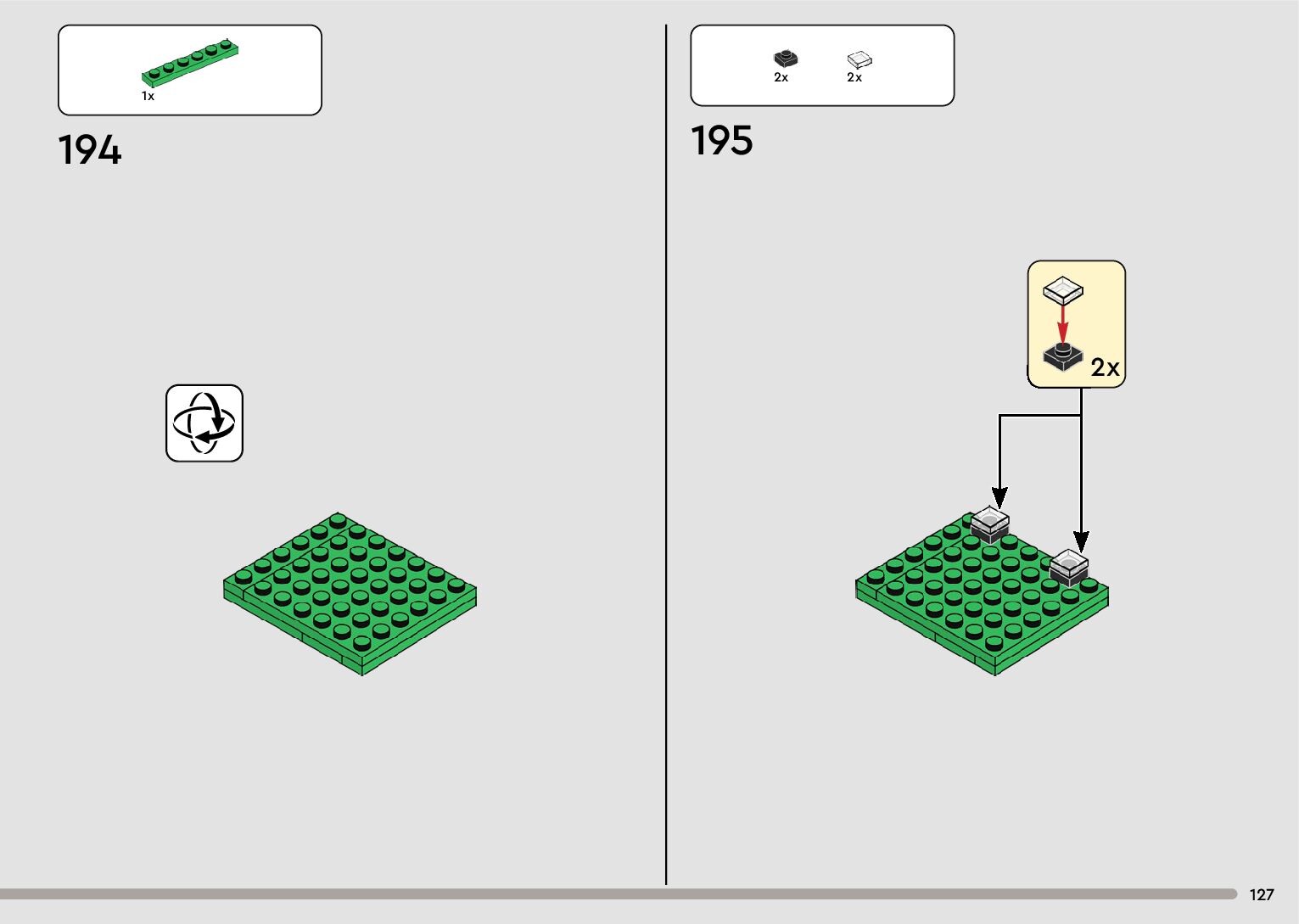 1x

194

2x

2x

195

2x

127