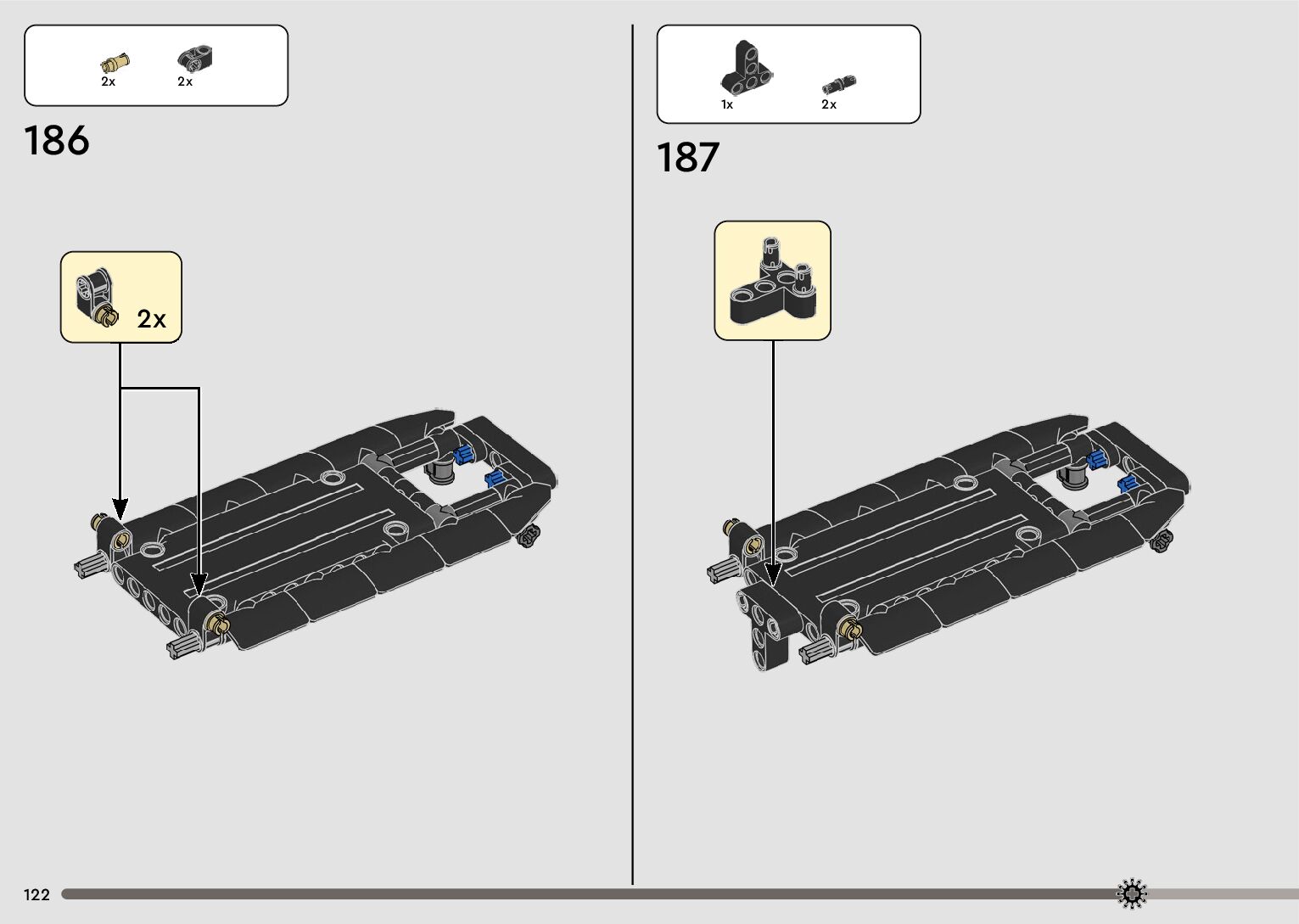 2x 2x

186

2x

1x 2x

187

122