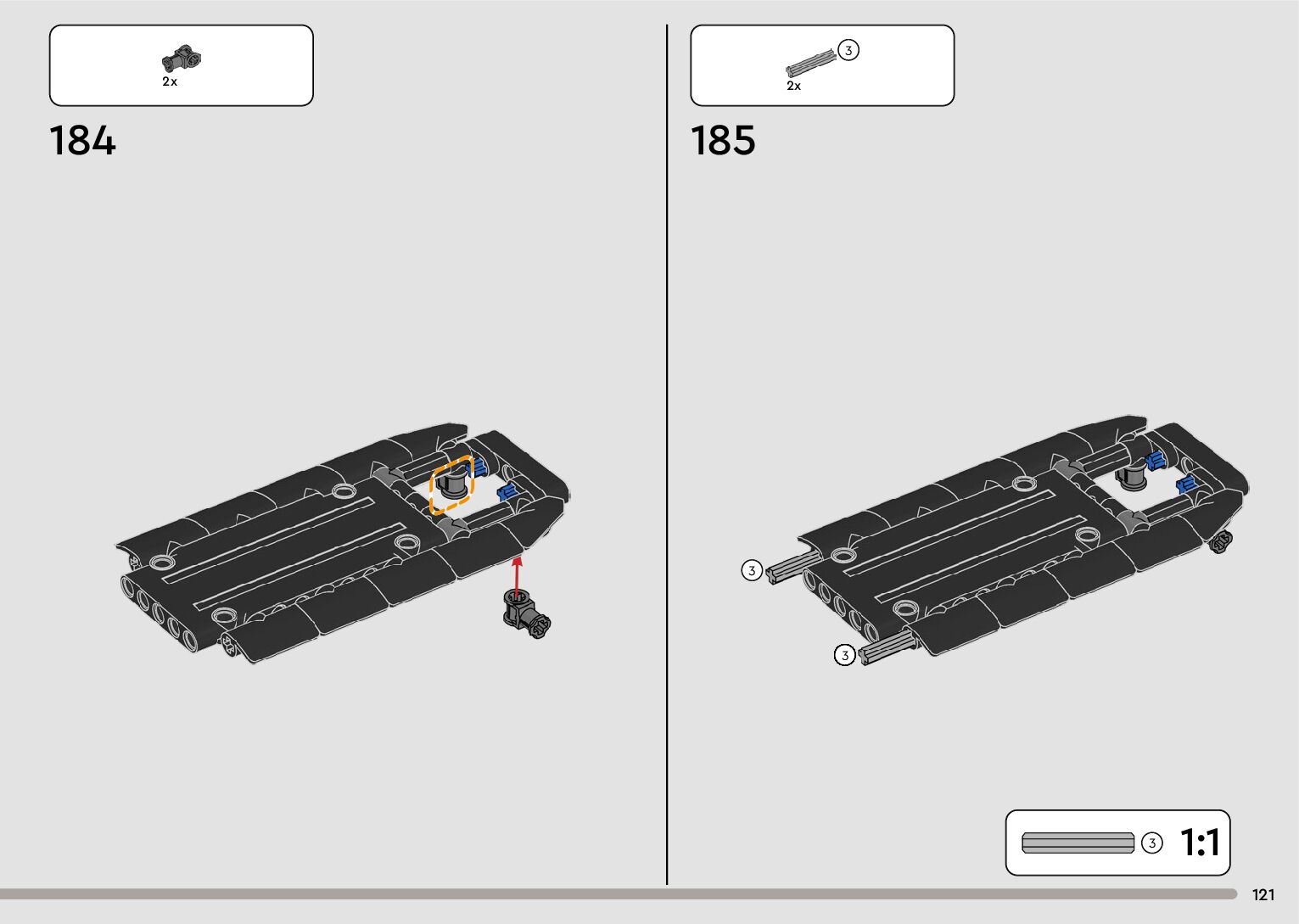 2x

184

3
2x

185

3

3

3 1:1

121