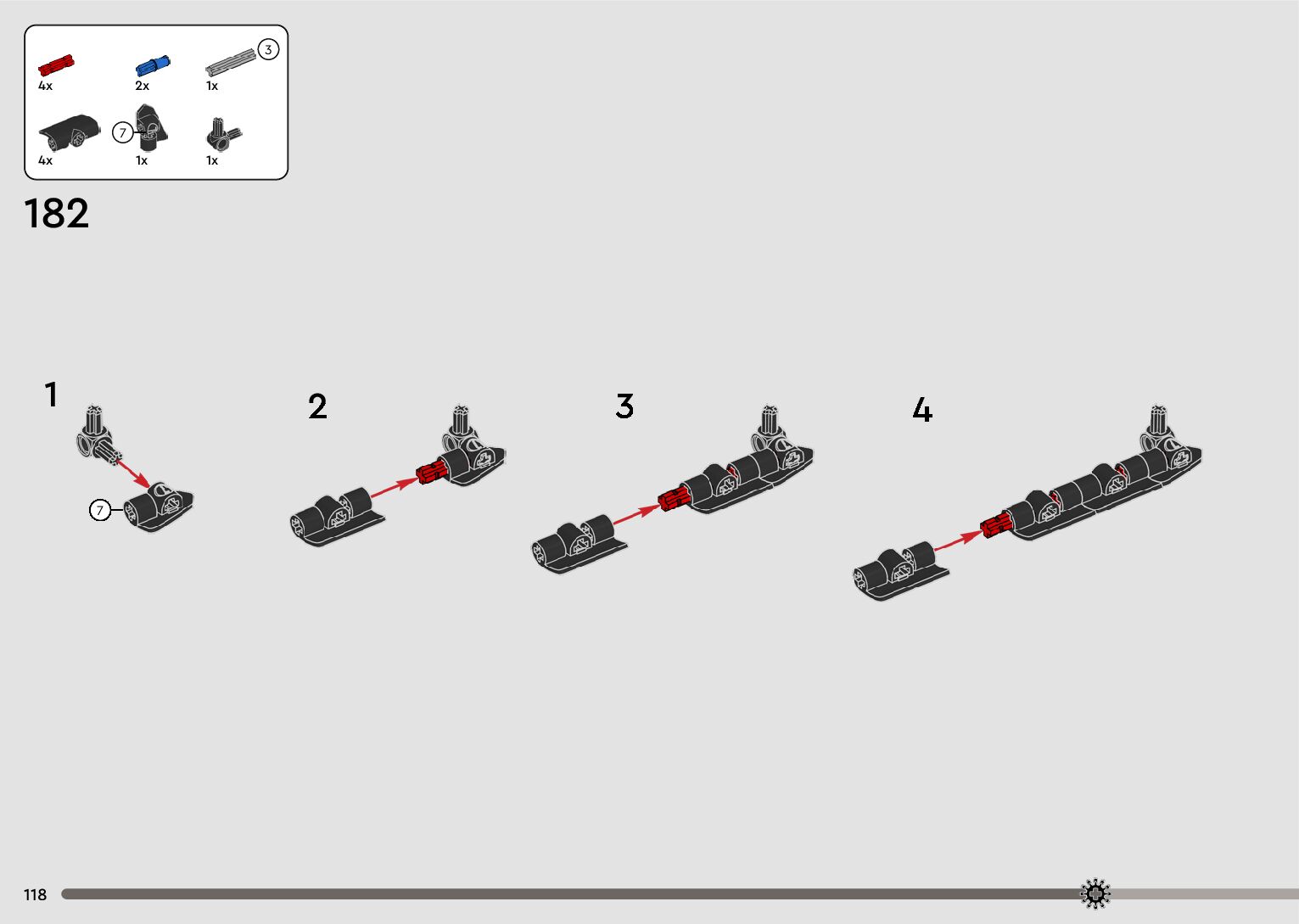 4x
2x
3
1x
4x
7
1x
1x

182

1
7

2

3

4

118