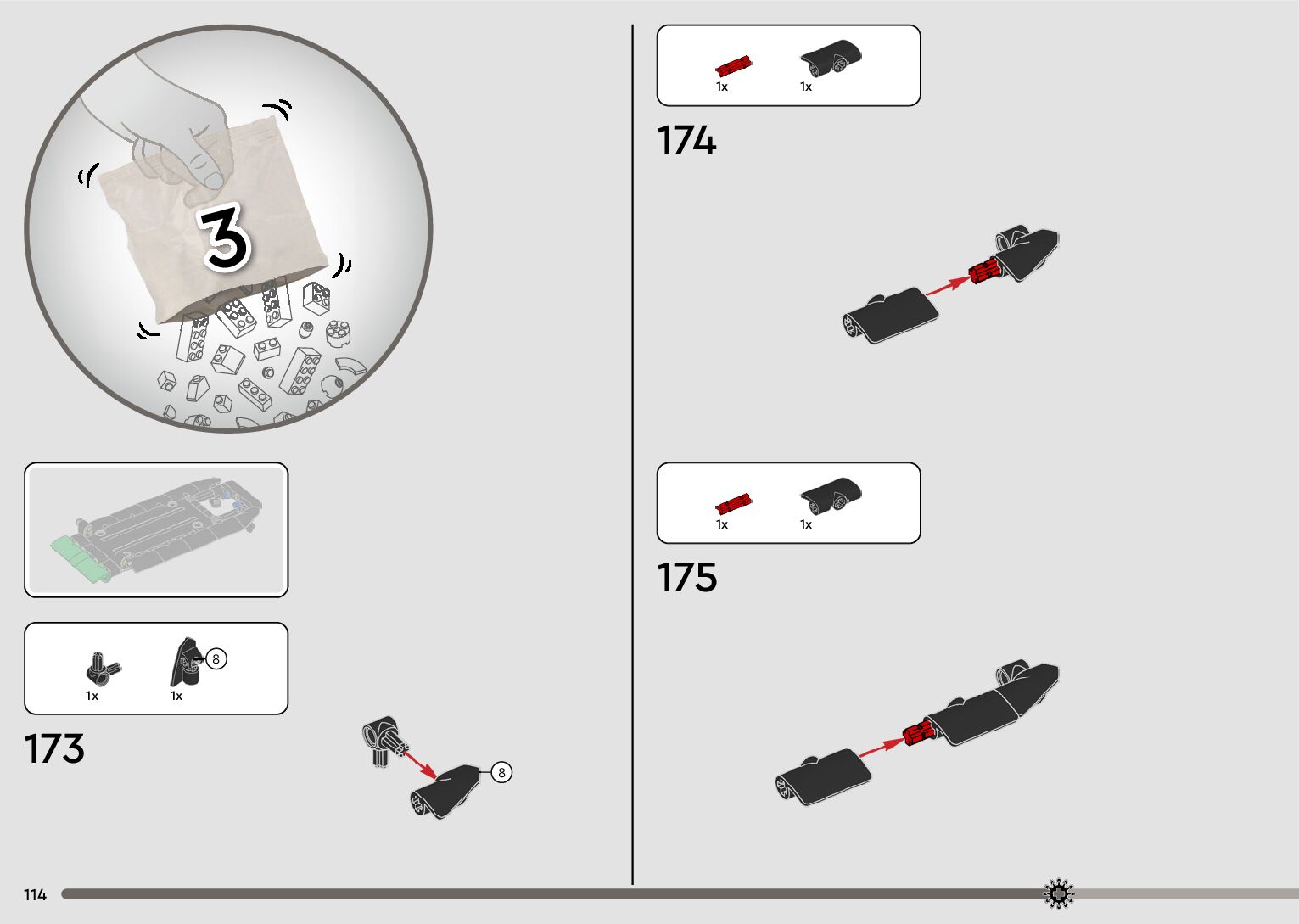 3

1x
1x
8

173

8

1x
1x

174

1x
1x

175

114