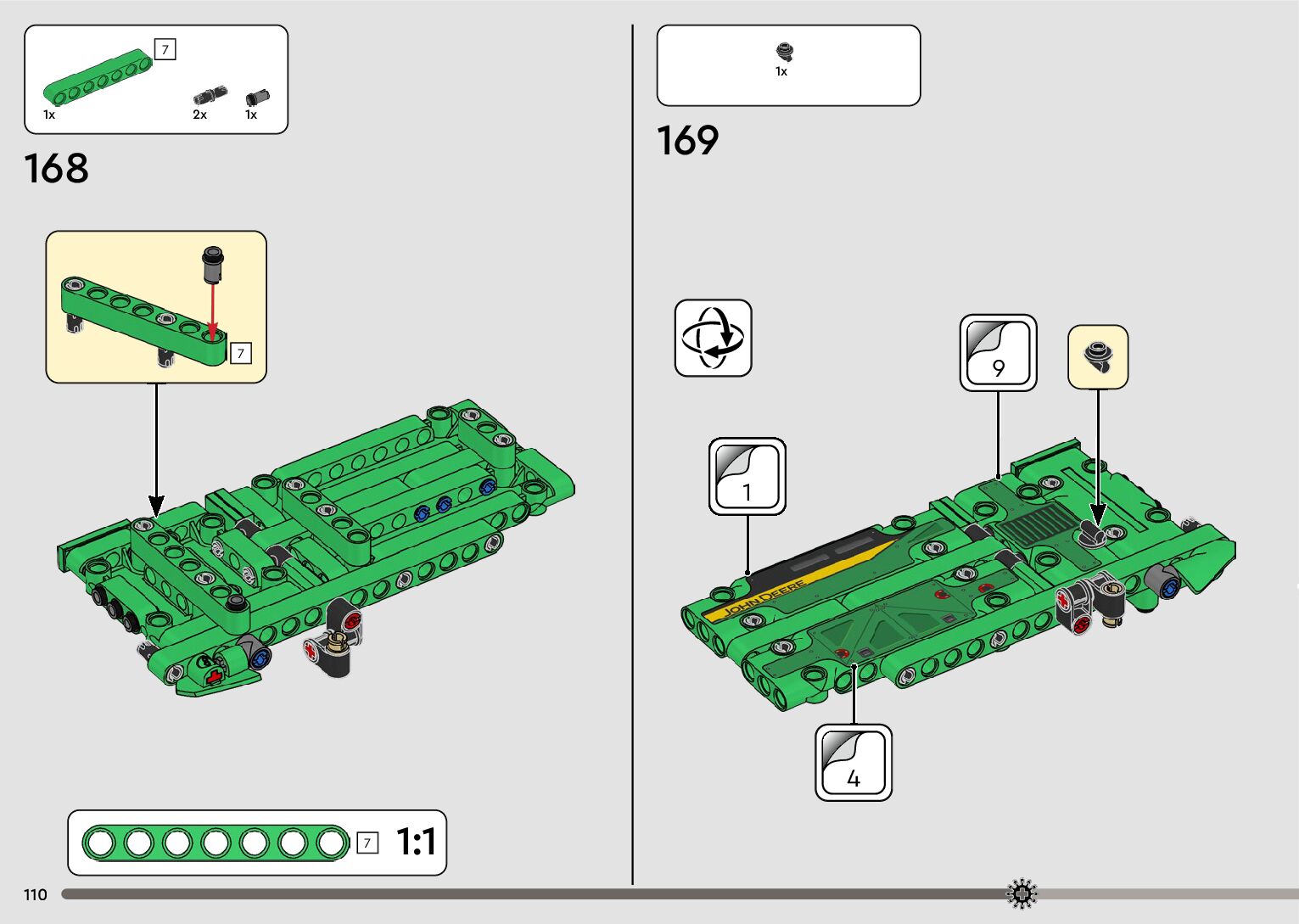 7
1x
2x
1x

168

7

7
1:1

110

1x

169

9

1

JOHN DEERE

4