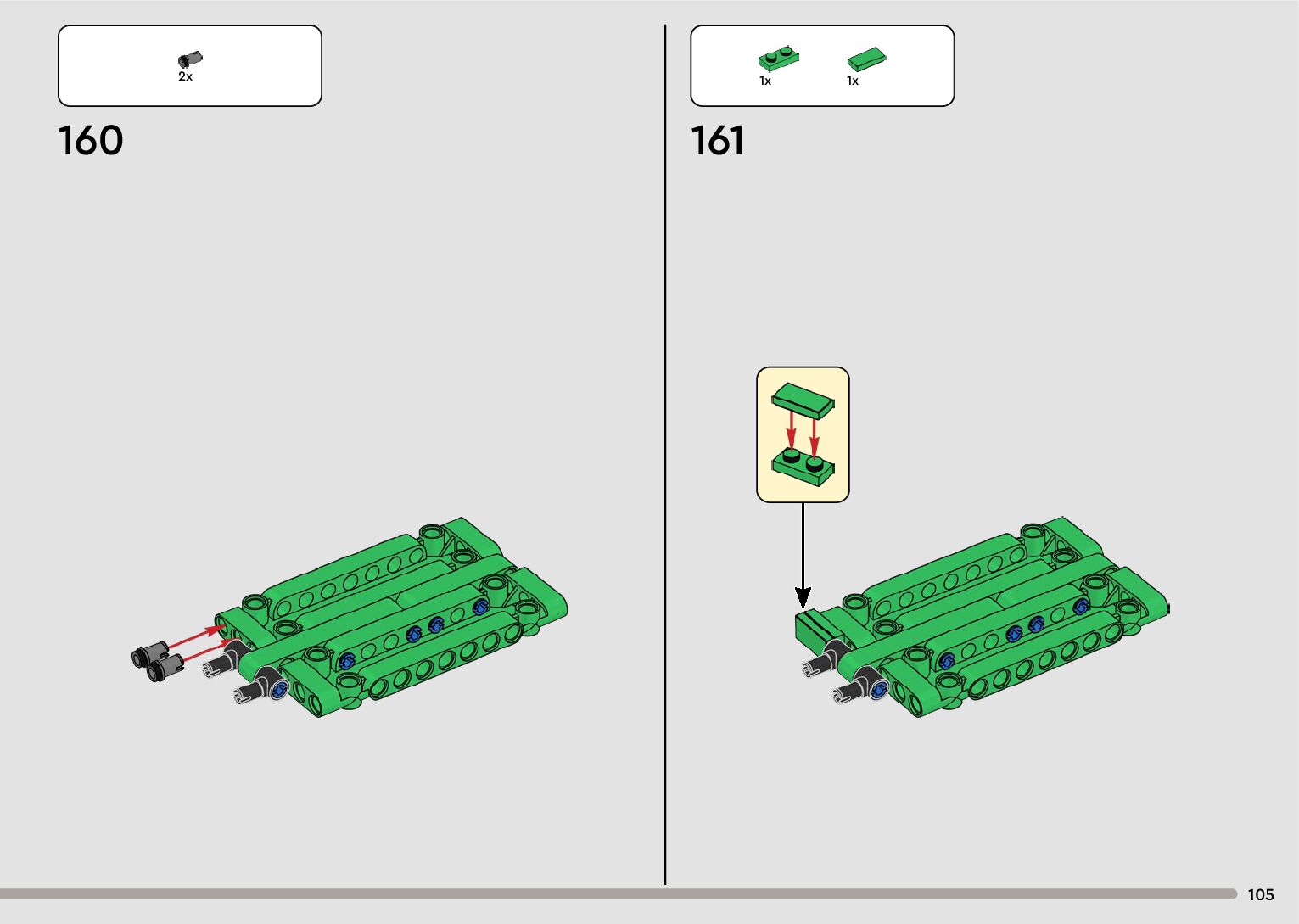 2x

160

1x 1x

161

105