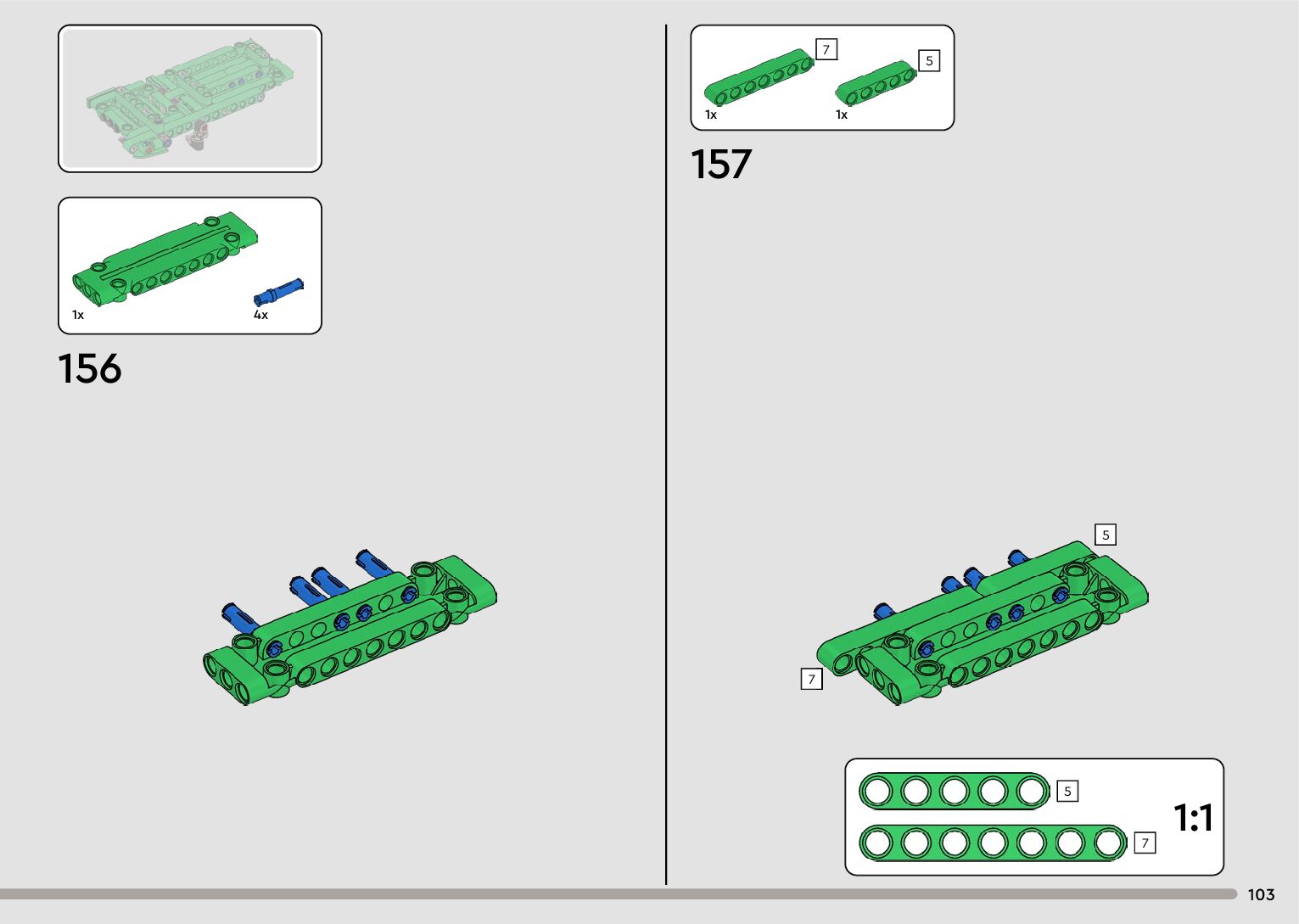 1x

4x

156

7

5

1x

1x

157

5

7

5

7

1:1

103