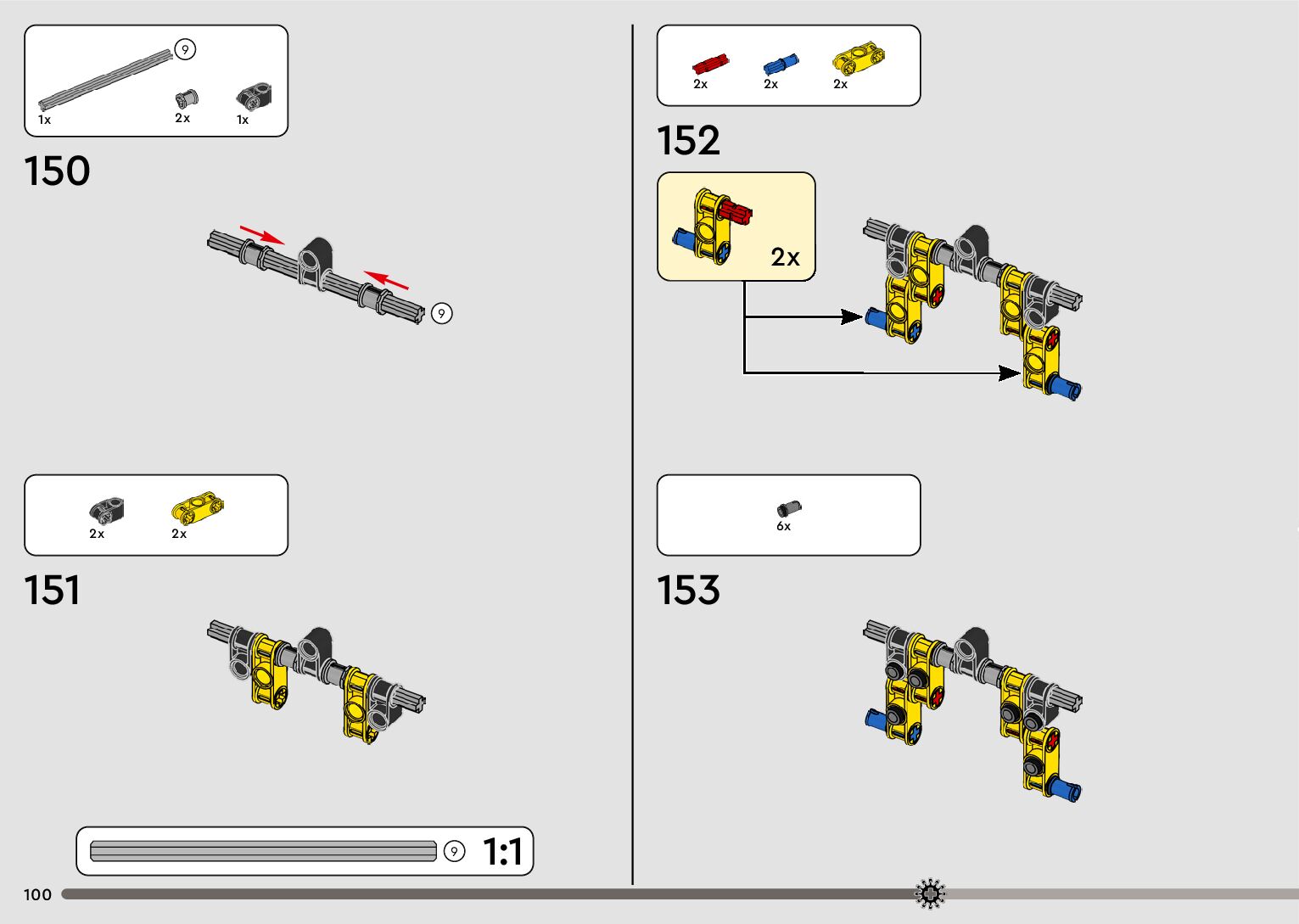 9

1x 2x 1x

150

9

2x 2x

151

9 1:1

100

2x 2x 2x

152

2x

6x

153