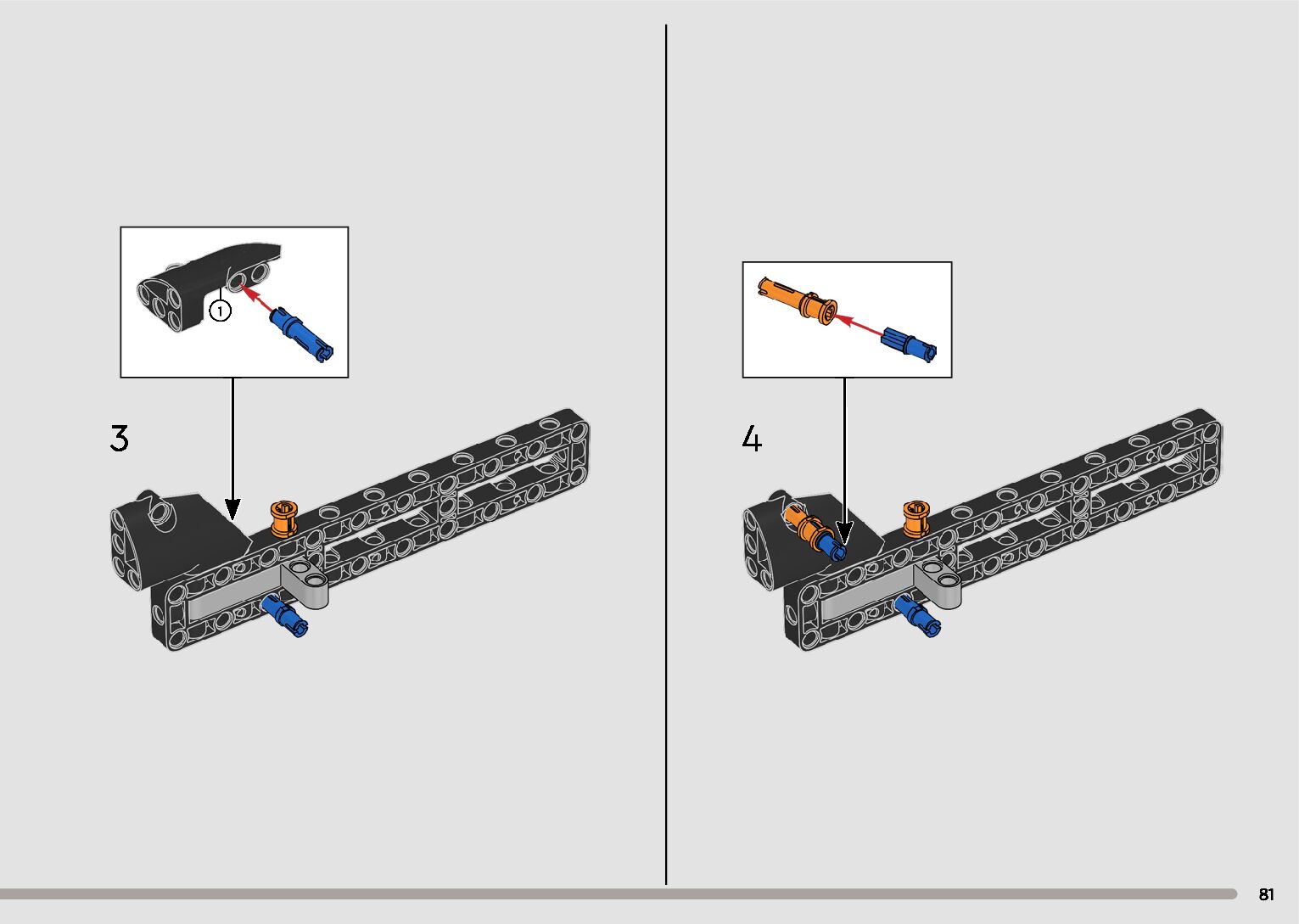 1

3

4

81