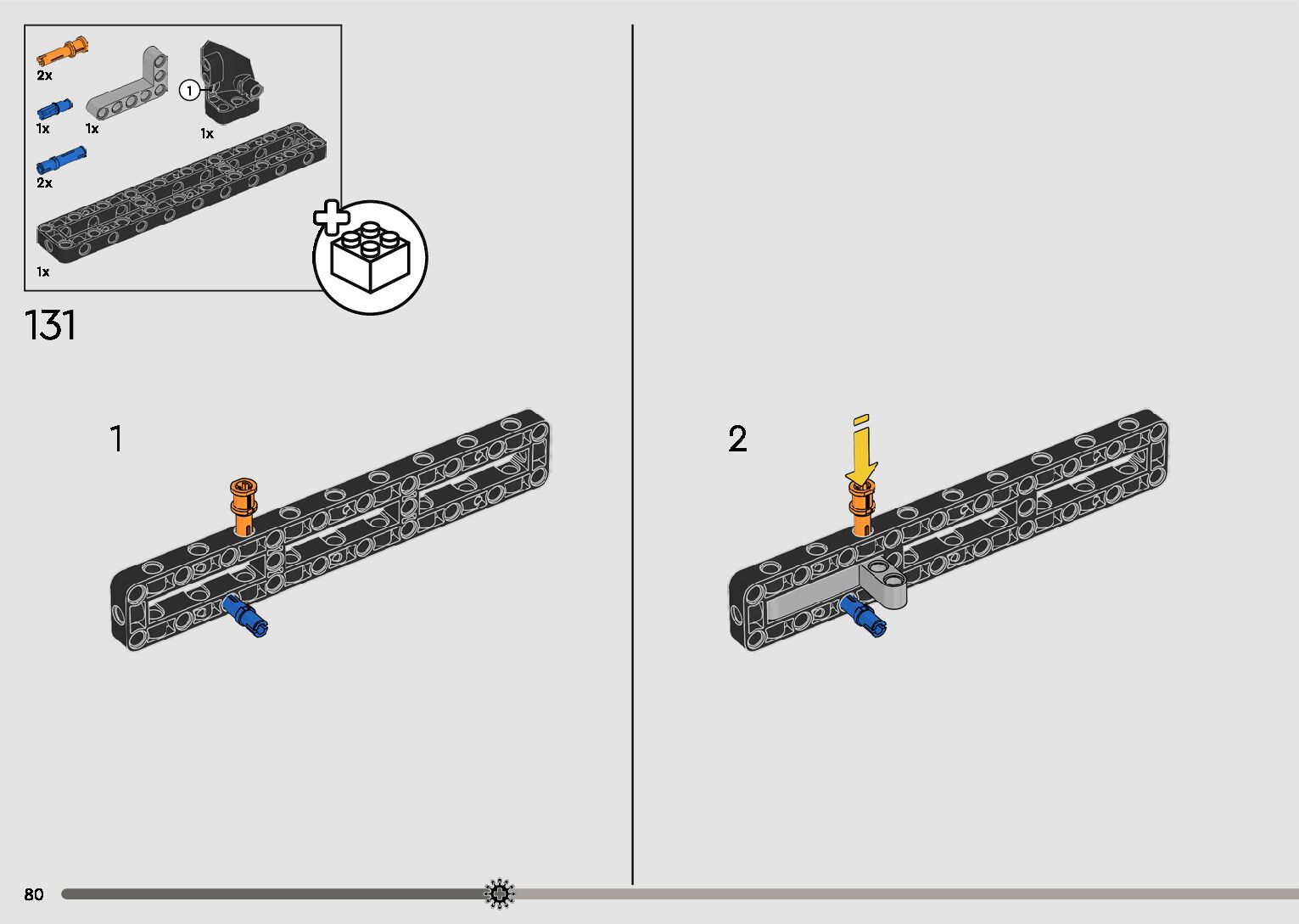 2x
1x
1x
1
1x
2x
1x

131

1

2

80