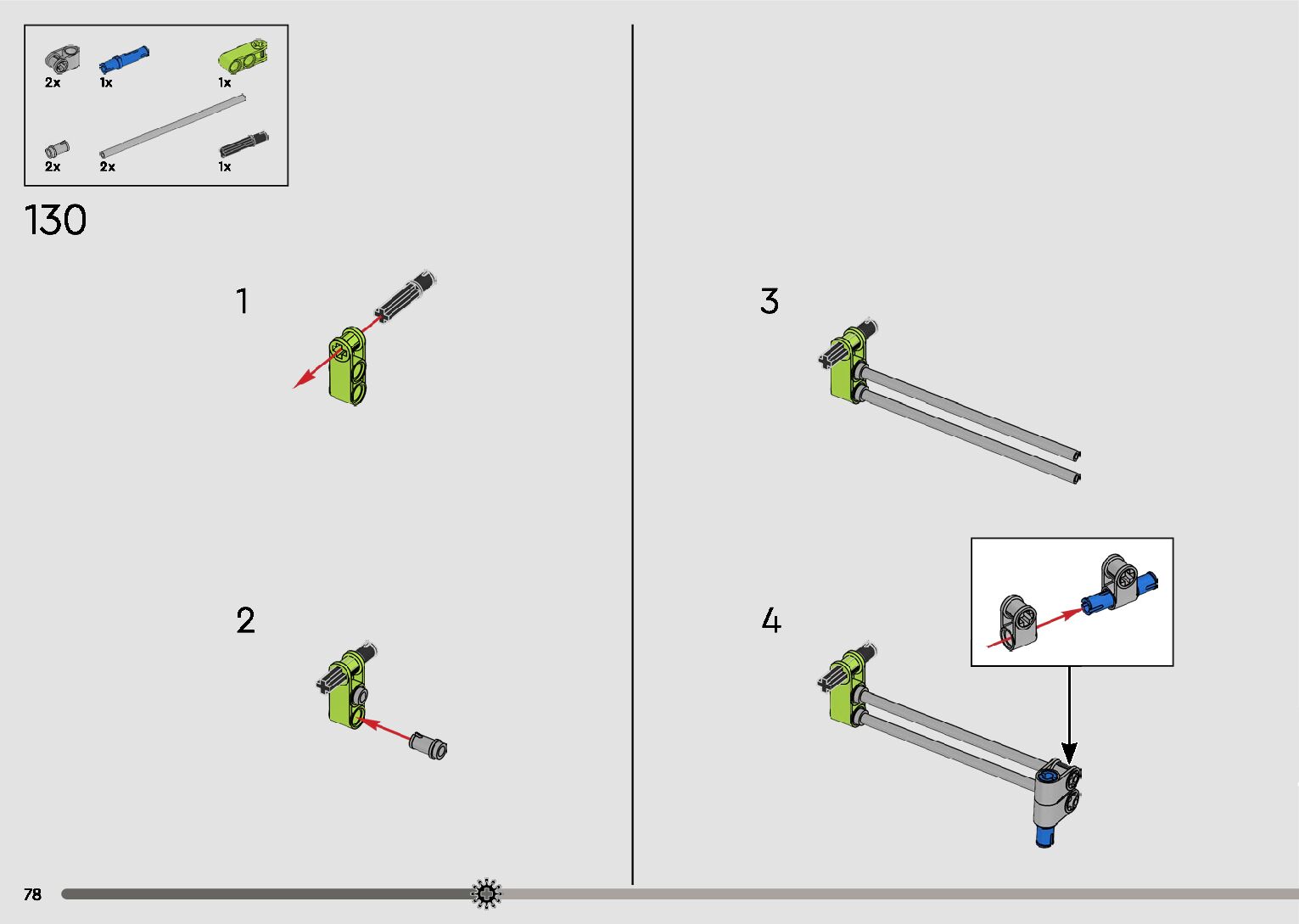 2x
1x
1x
2x
2x
1x

130

1

2

3

4

78