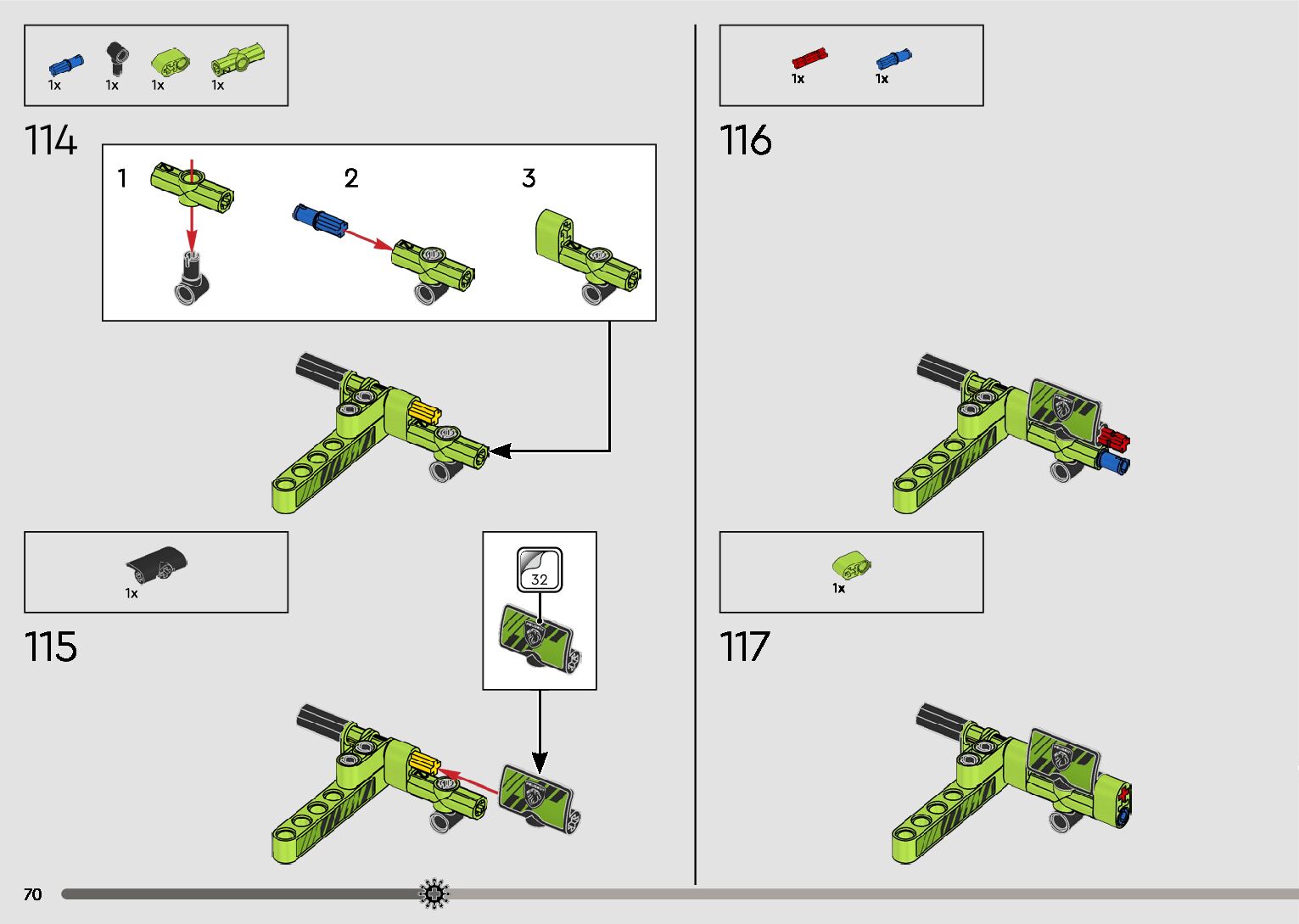 1x 1x 1x 1x

114

1

2

3

1x

115

32

1x 1x

116

1x

117

70