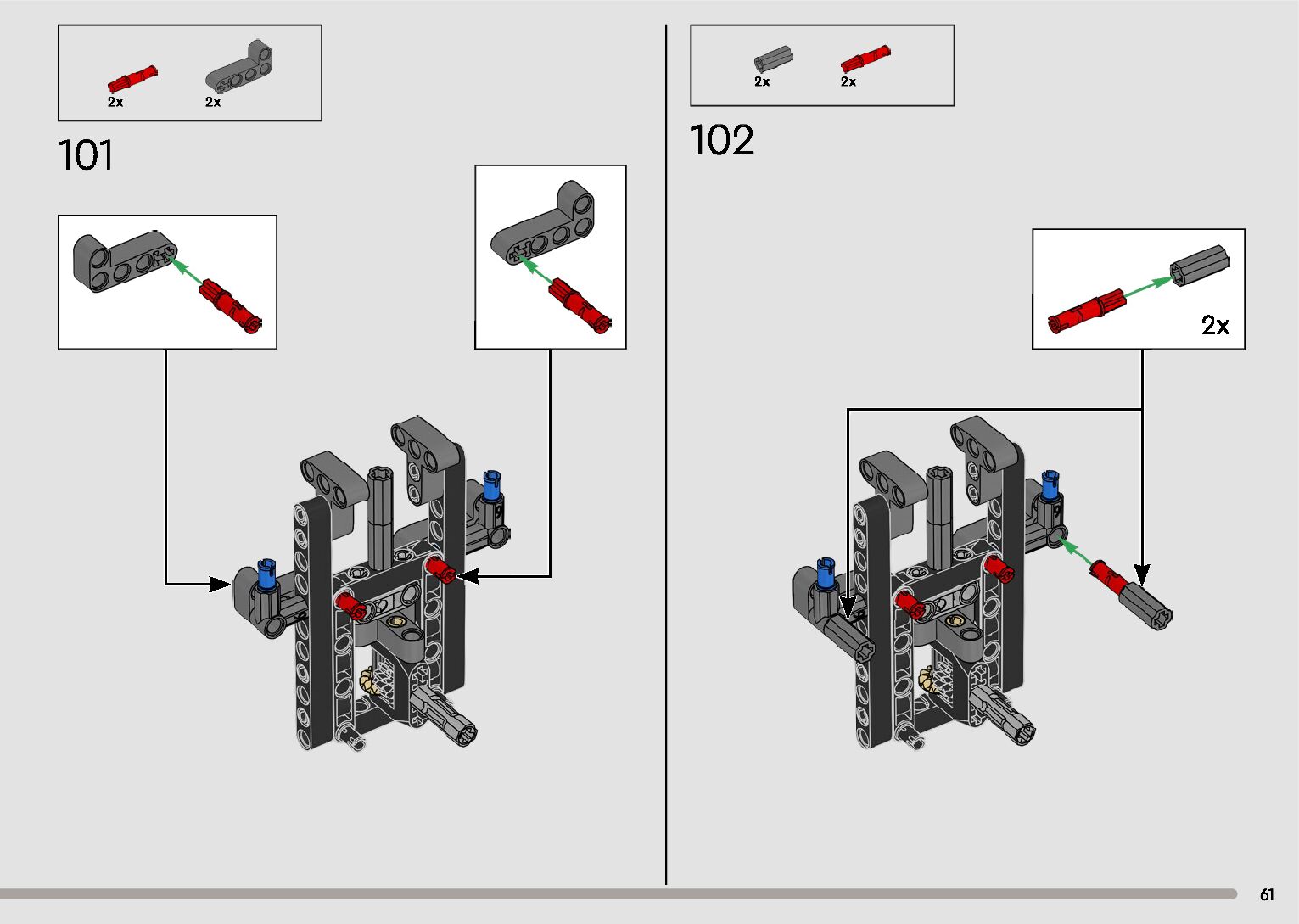 2x 2x

101

2x 2x

102

2x

61