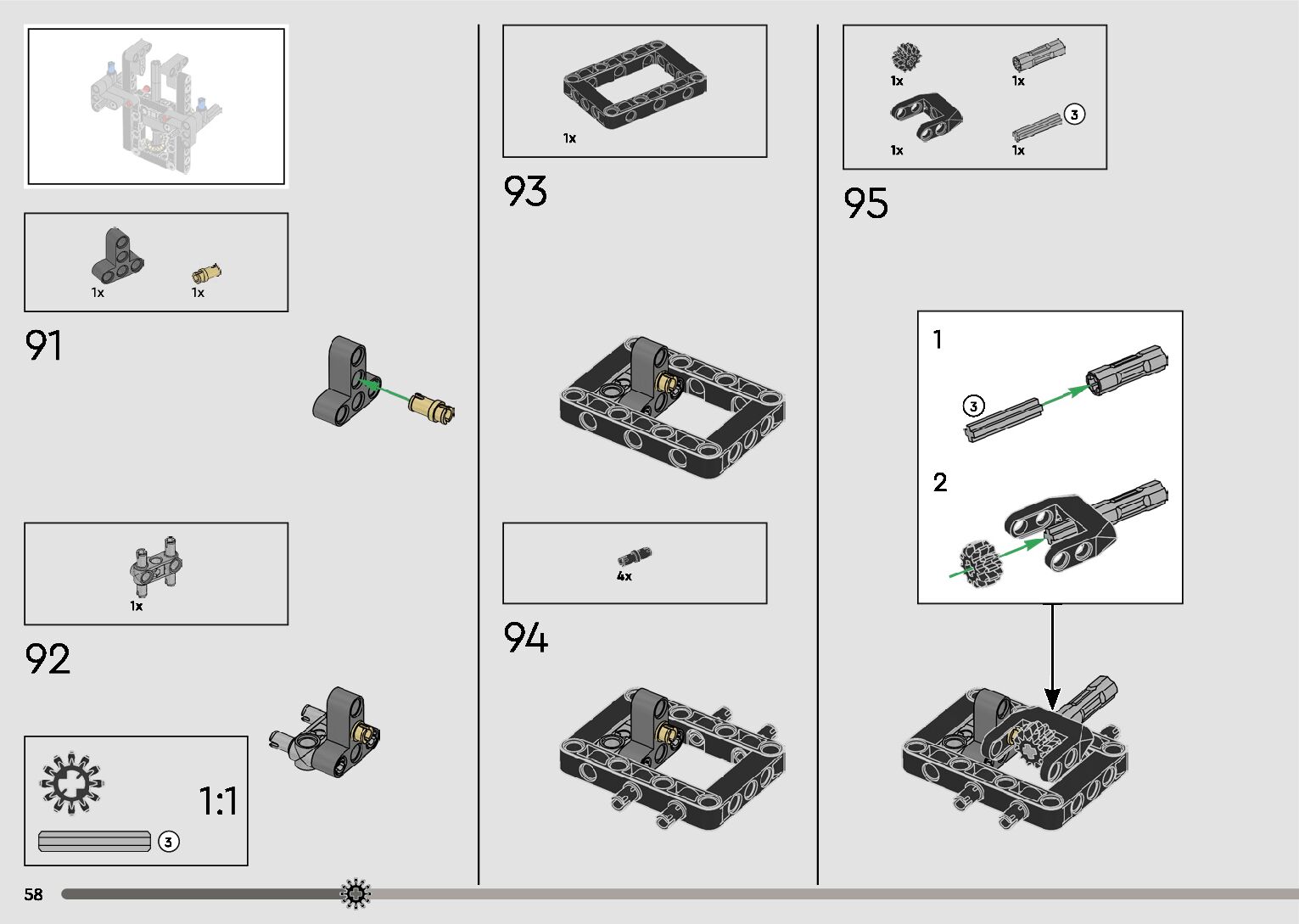 1x 1x

91

1x

92

1:1

3

1x

93

4x

94

1x 1x

1x 1x 3

95

1

3

2

58